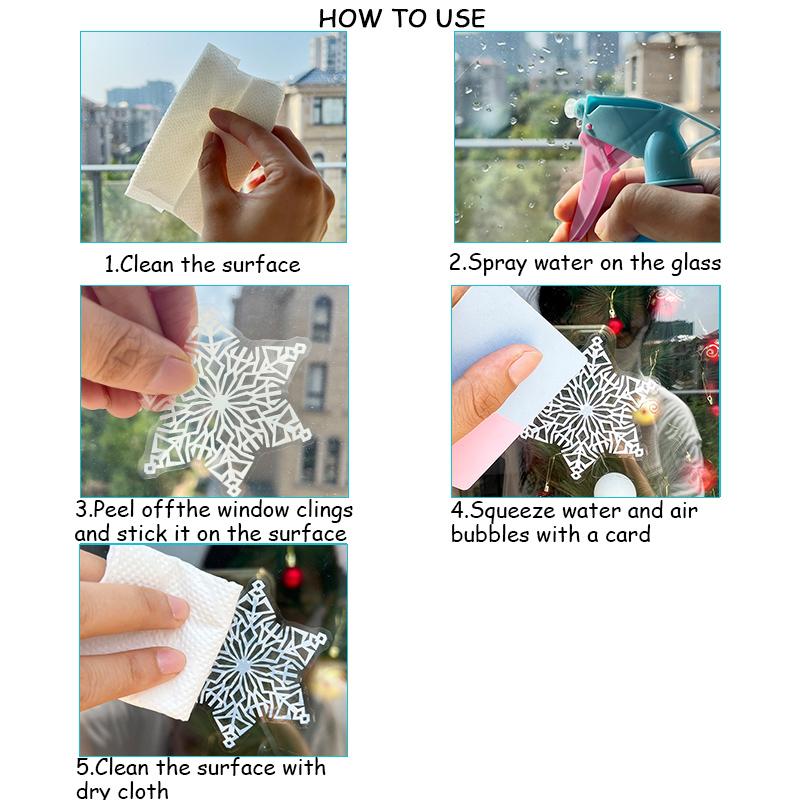 HOW TO USE

1.Clean the surface

2.Spray water on the glass

3.Peel offthe window clings and stick it on the surface

4.Squeeze water and air bubbles with a card

5.Clean the surface with dry cloth