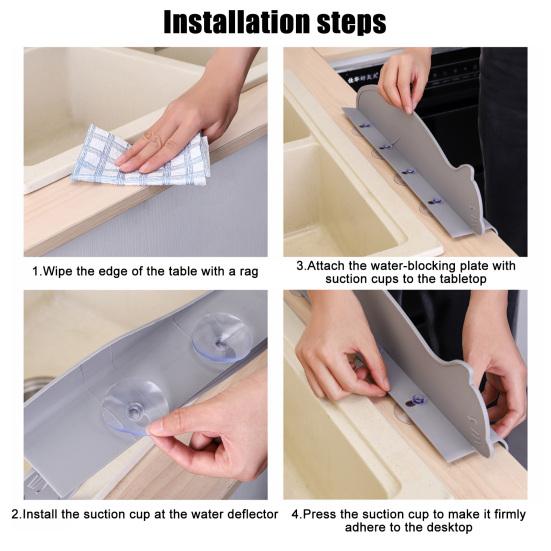 Installation steps

1.Wipe the edge of the table with a rag

3.Attach the water-blocking plate with suction cups to the tabletop

2.Install the suction cup at the water deflector

4.Press the suction cup to make it firmly adhere to the desktop