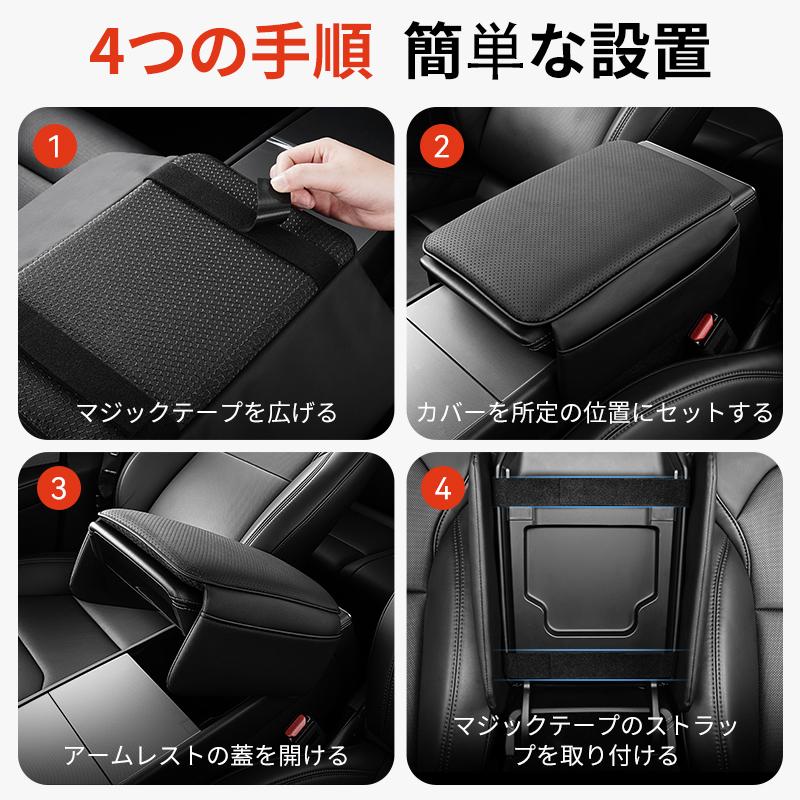 4つの手順 簡単な設置

1
マジックテープを広げる

2
カバーを所定の位置にセットする

3
アームレストの蓋を開ける

4
マジックテープのストラップを取り付ける