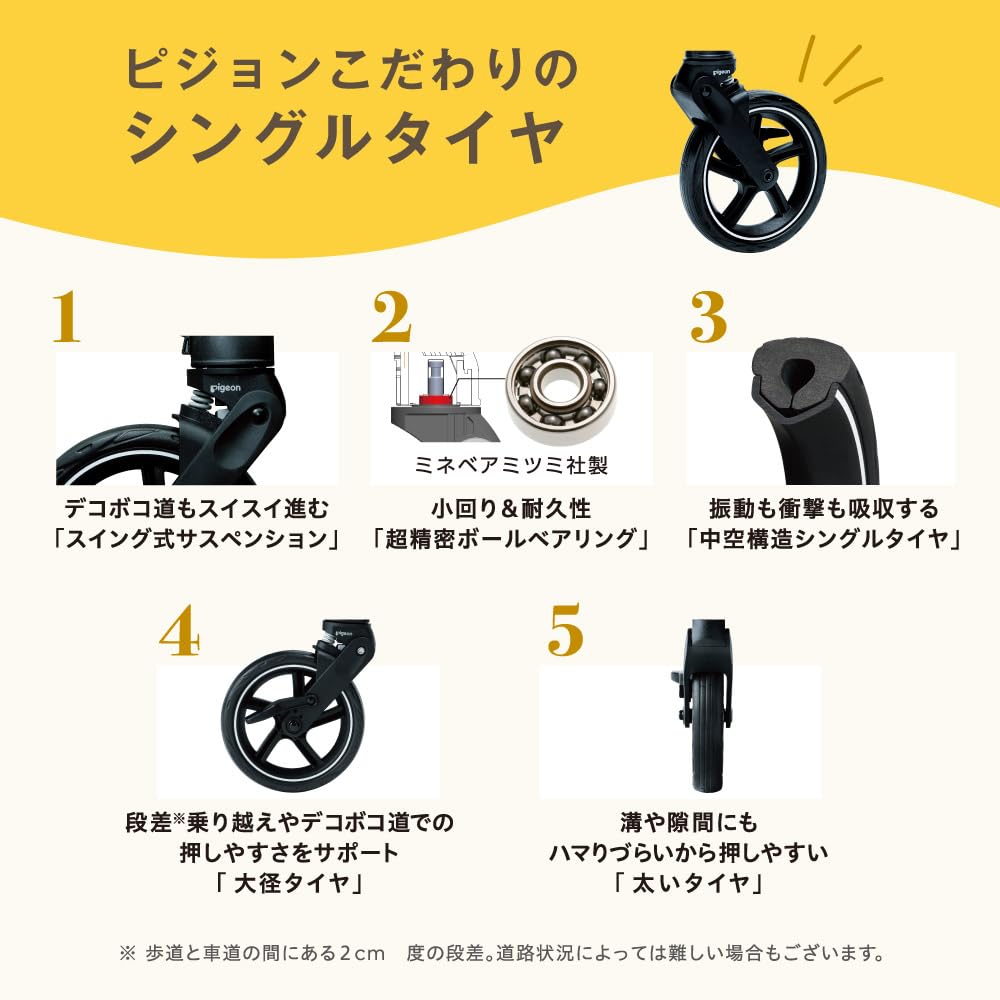 ピジョンこだわりの
シングルタイヤ

pigeon

1

pigeon

デコボコ道もスイスイ進む
「スイング式サスペンション」

2

ミネベアミツミ社製

小回り＆耐久性
「超精密ボールベアリング」

3

振動も衝撃も吸収する
「中空構造シングルタイヤ」

4

pigeon

段差※乗り越えやデコボコ道での
押しやすさをサポート
「 大径タイヤ」

5

溝や隙間にも
ハマりづらいから押しやすい
「 太いタイヤ」

※ 歩道と車道の間にある2cm　度の段差。道路状況によっては難しい場合もございます。