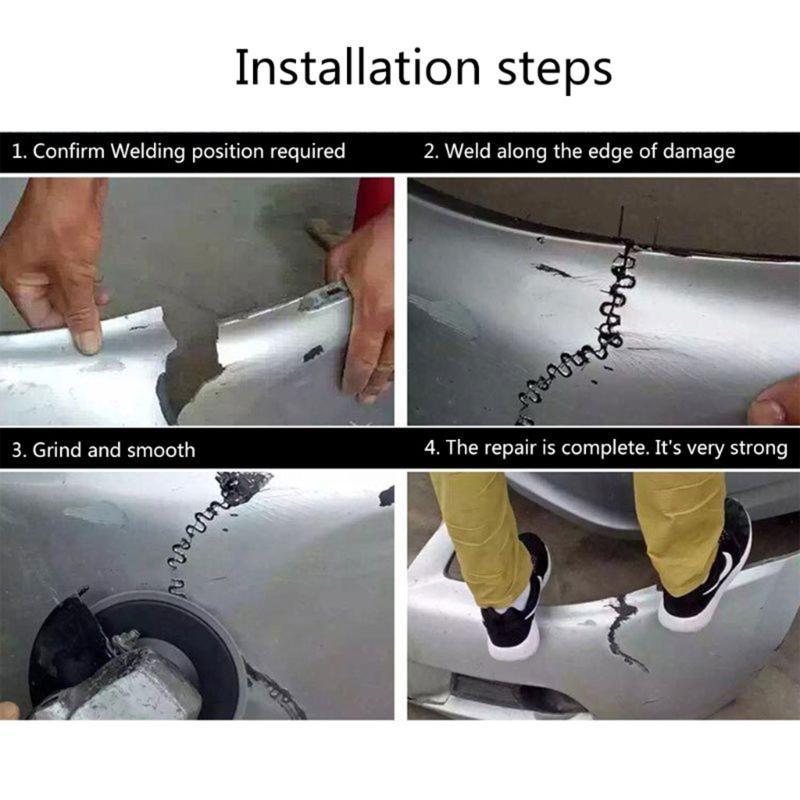 Installation steps

1. Confirm Welding position required

2. Weld along the edge of damage

3. Grind and smooth

4. The repair is complete. It's very strong