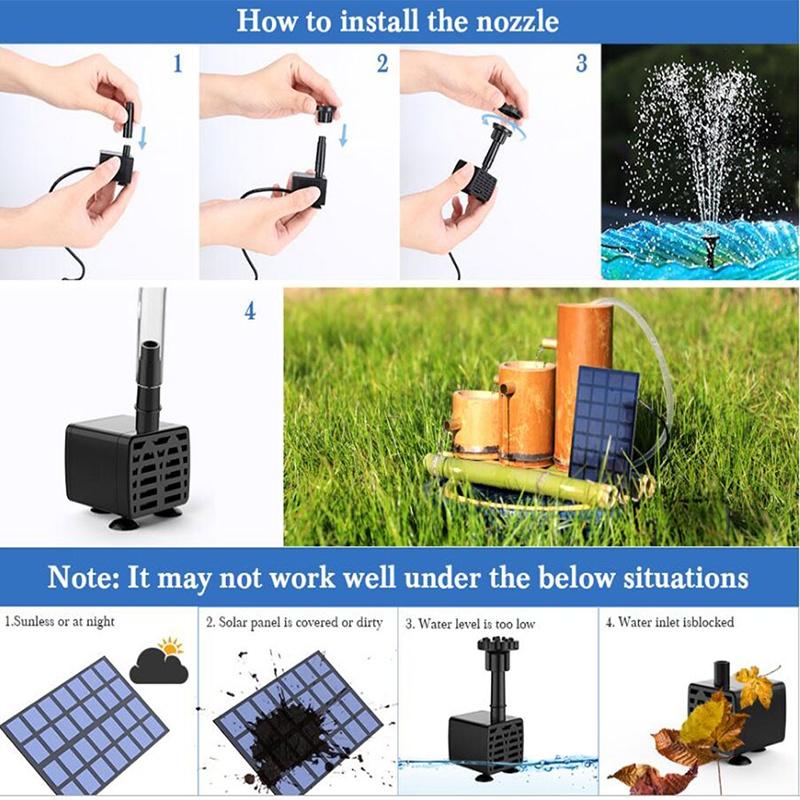 How to install the nozzle

1

2

3

4

Note: It may not work well under the below situations

1.Sunless or at night

2. Solar panel is covered or dirty

3. Water level is too low

4. Water inlet isblocked