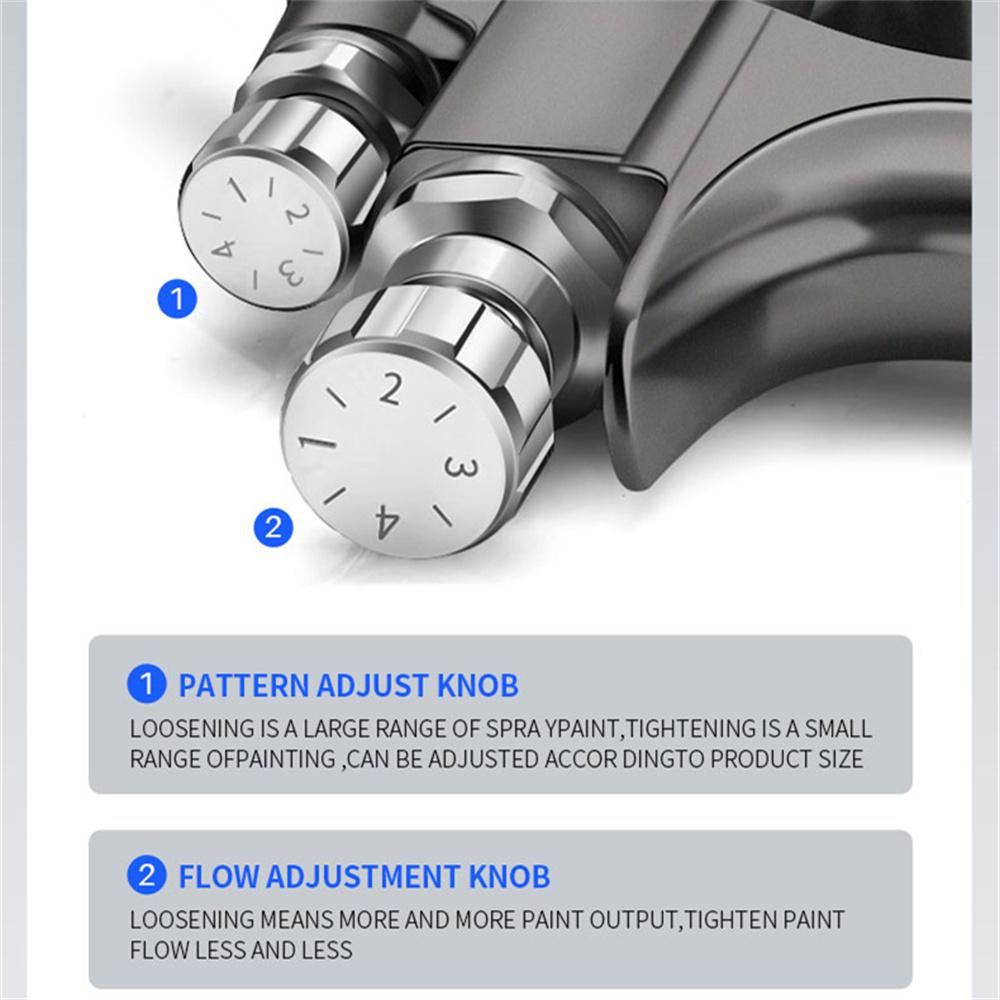 1 2 3 4

1

1 2 3 4

2

1 PATTERN ADJUST KNOB

LOOSENING IS A LARGE RANGE OF SPRA YPAINT,TIGHTENING IS A SMALL RANGE OFPAINTING ,CAN BE ADJUSTED ACCOR DINGTO PRODUCT SIZE

2 FLOW ADJUSTMENT KNOB

LOOSENING MEANS MORE AND MORE PAINT OUTPUT,TIGHTEN PAINT FLOW LESS AND LESS