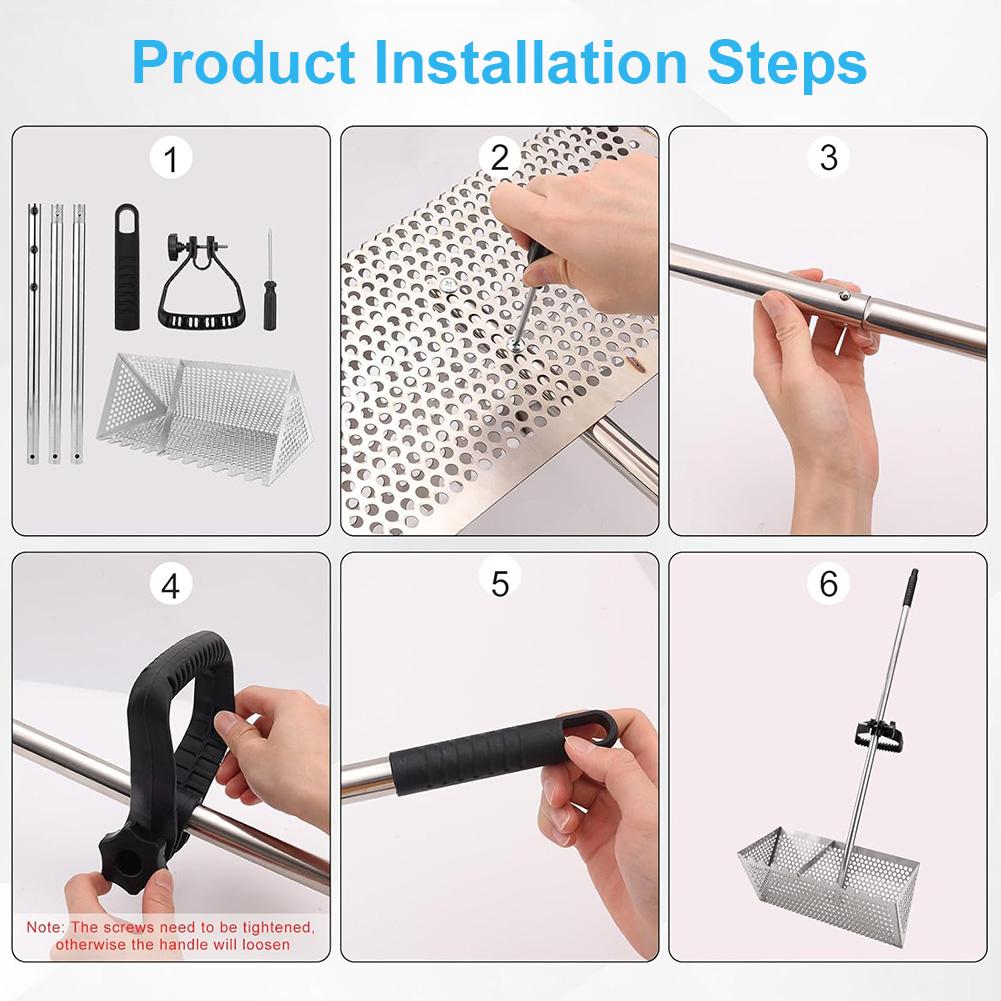 Product Installation Steps

1

2

3

4

Note: The screws need to be tightened, otherwise the handle will loosen

5

6