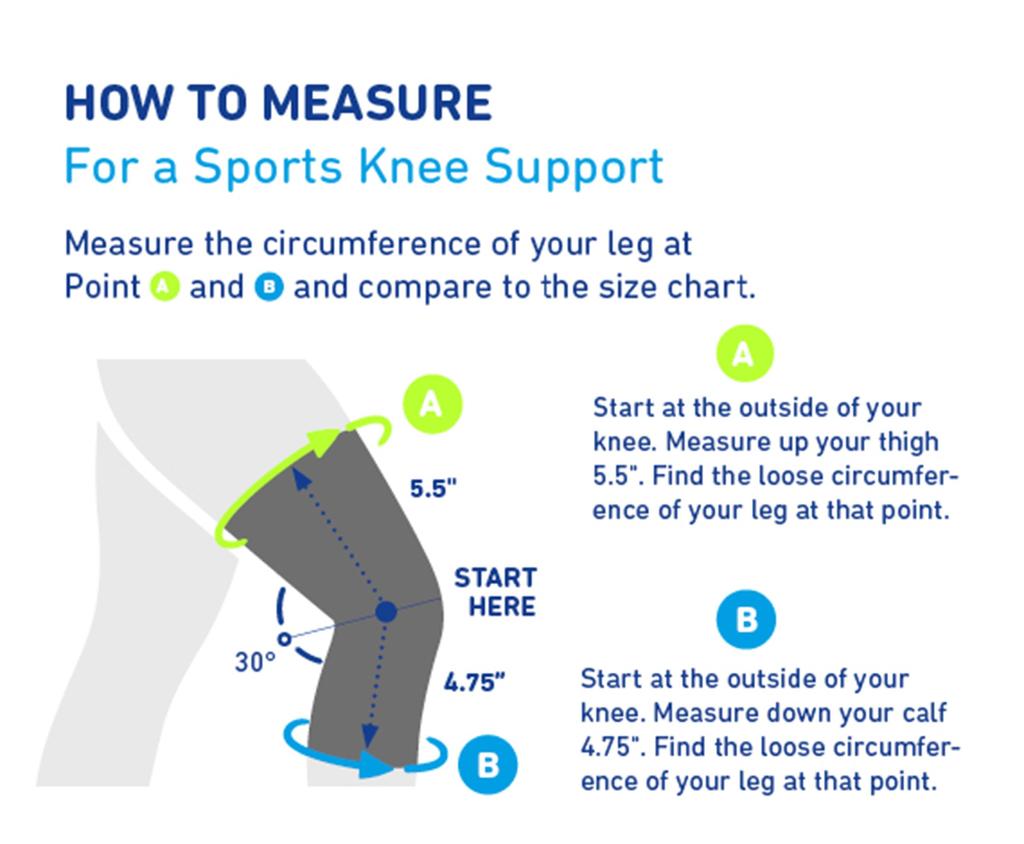 HOW TO MEASURE
For a Sports Knee Support

Measure the circumference of your leg at Point A and B and compare to the size chart.

A

5.5"

START HERE

30°

4.75"

B

A

Start at the outside of your knee. Measure up your thigh 5.5". Find the loose circumference of your leg at that point.

B

Start at the outside of your knee. Measure down your calf 4.75". Find the loose circumference of your leg at that point.