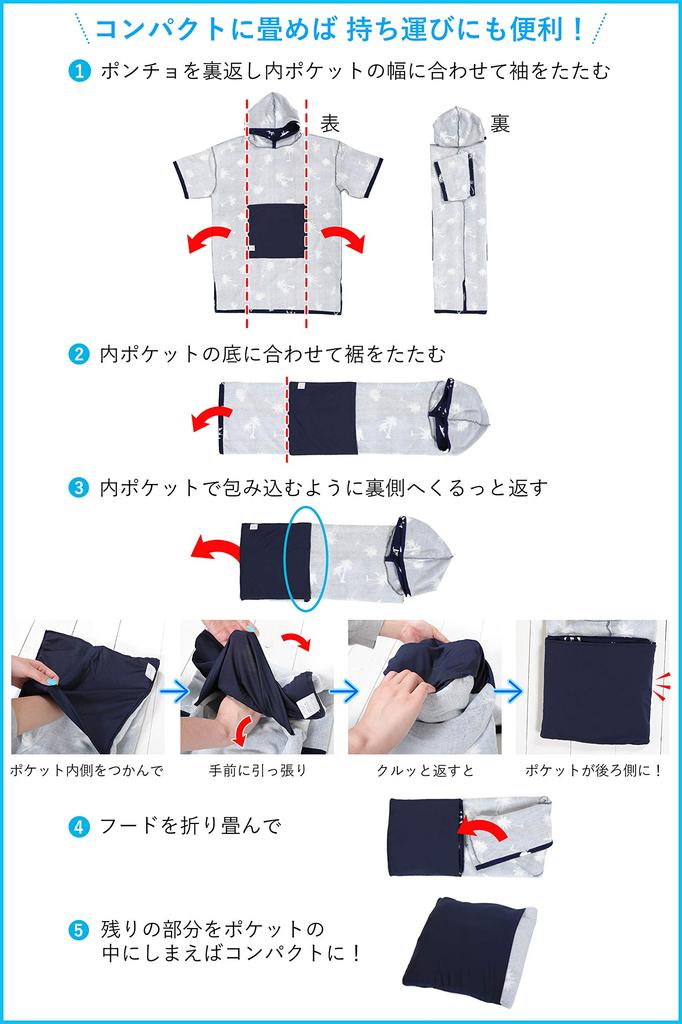 コンパクトに畳めば 持ち運びにも便利！

1 ポンチョを裏返し内ポケットの幅に合わせて袖をたたむ

表

裏

2 内ポケットの底に合わせて裾をたたむ

3 内ポケットで包み込むように裏側へくるっと返す

ポケット内側をつかんで

手前に引っ張り

クルッと返すと

ポケットが後ろ側に！

4 フードを折り畳んで

5 残りの部分をポケットの中にしまえばコンパクトに！