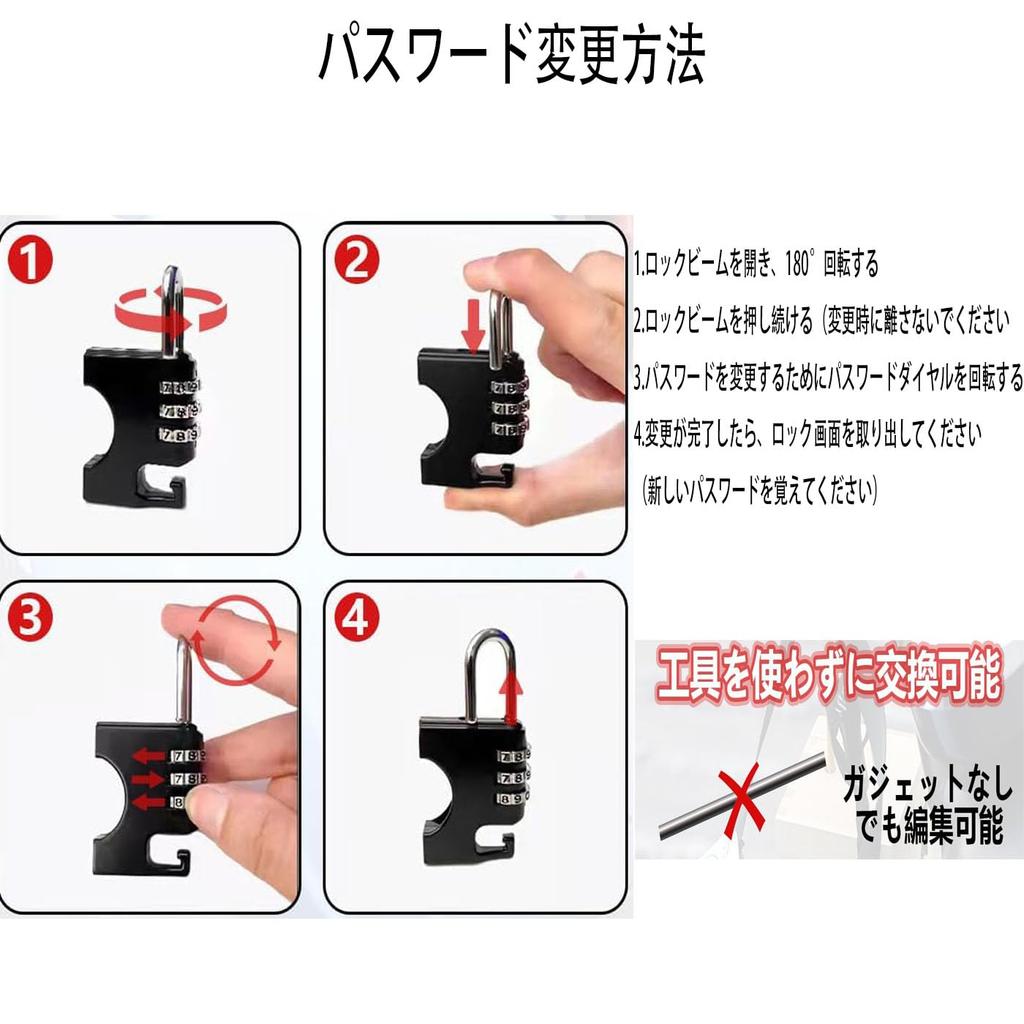 パスワード変更方法

1

2

3

4

1.ロックビームを開き、180°回転する

2.ロックビームを押し続ける（変更時に離さないでください

3.パスワードを変更するためにパスワードダイヤルを回転する

4.変更が完了したら、ロック画面を取り出してください

（新しいパスワードを覚えてください）

工具を使わずに交換可能

ガジェットなしでも編集可能