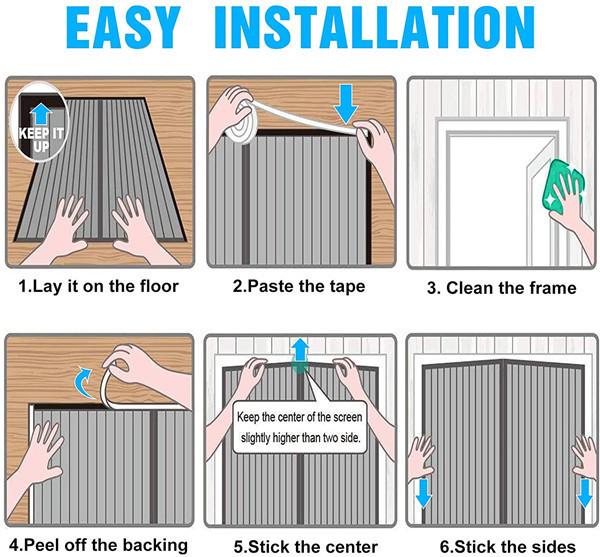 EASY INSTALLATION

KEEP IT UP

1.Lay it on the floor

2.Paste the tape

3. Clean the frame

4.Peel off the backing

Keep the center of the screen slightly higher than two side.

5.Stick the center

6.Stick the sides