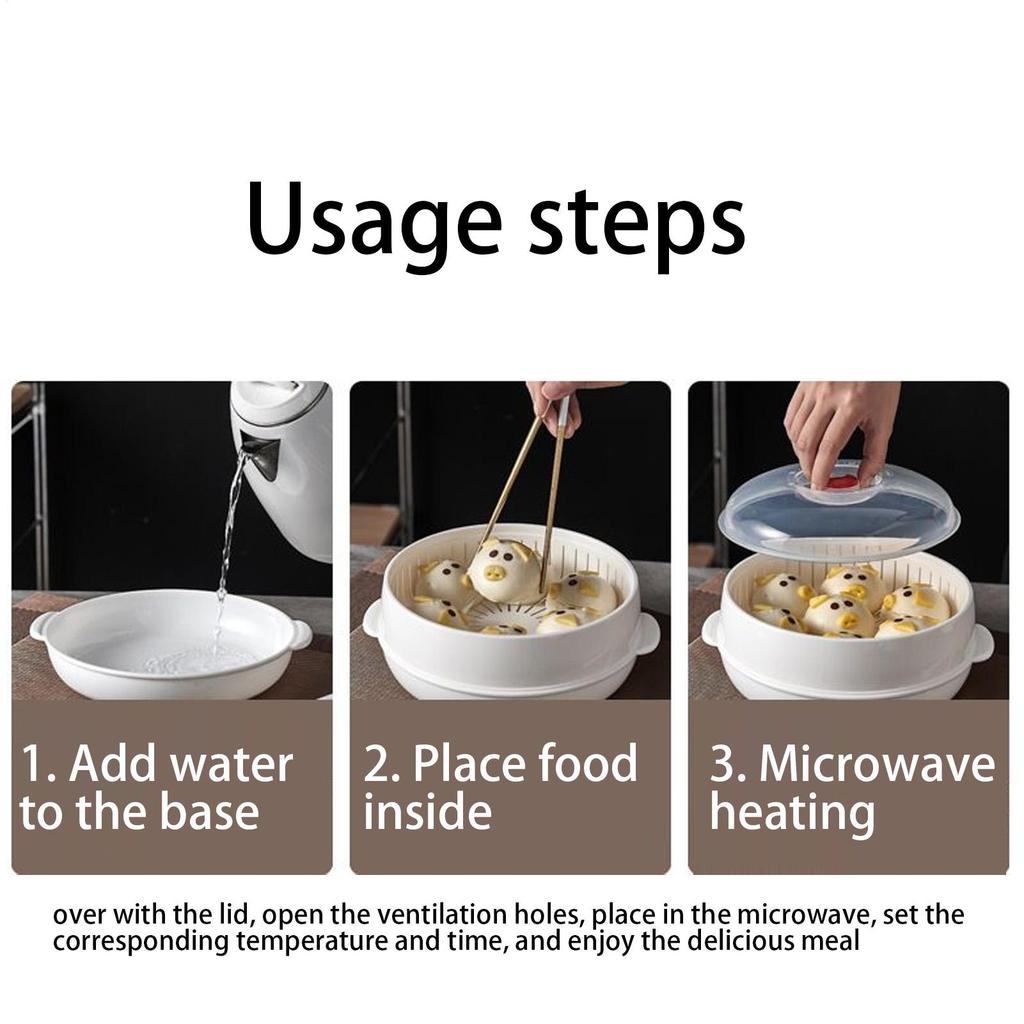 Usage steps

1. Add water to the base

2. Place food inside

3. Microwave heating

over with the lid, open the ventilation holes, place in the microwave, set the corresponding temperature and time, and enjoy the delicious meal