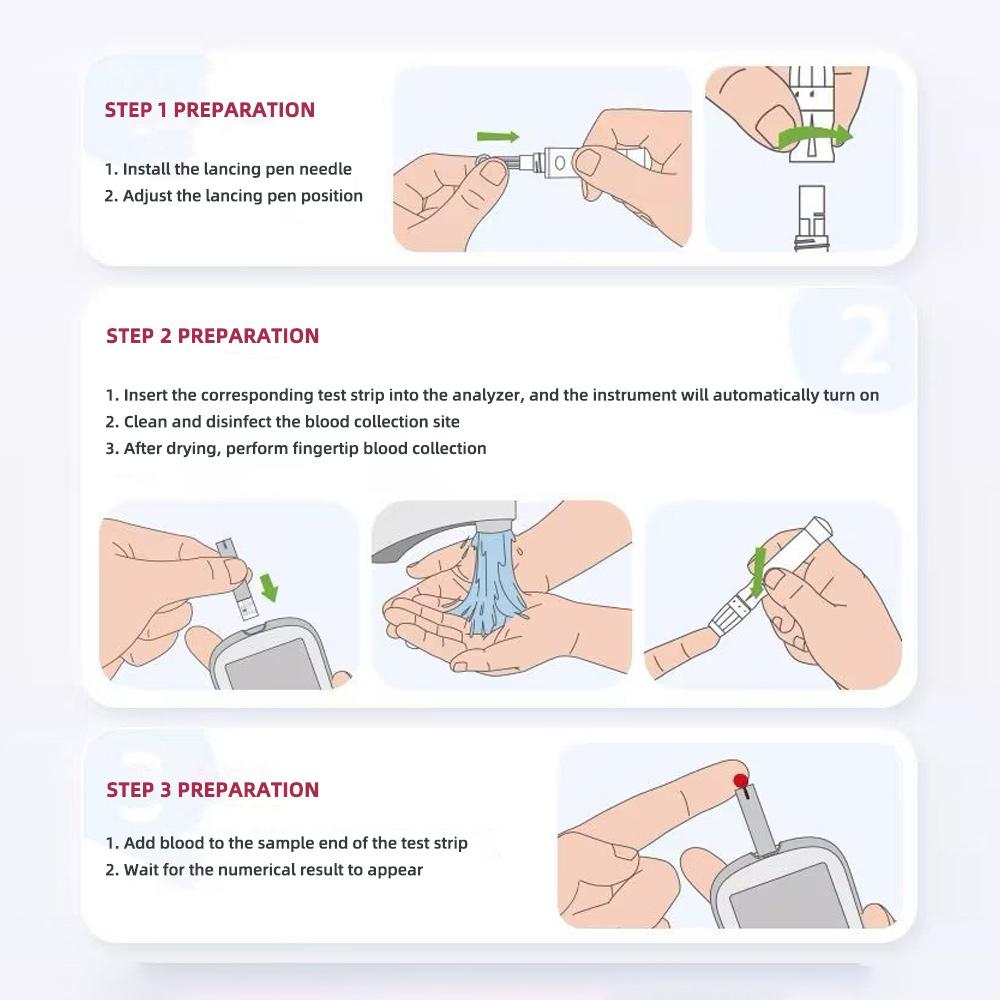 STEP 1 PREPARATION

1. Install the lancing pen needle
2. Adjust the lancing pen position

STEP 2 PREPARATION

2

1. Insert the corresponding test strip into the analyzer, and the instrument will automatically turn on
2. Clean and disinfect the blood collection site
3. After drying, perform fingertip blood collection

STEP 3 PREPARATION

1. Add blood to the sample end of the test strip
2. Wait for the numerical result to appear