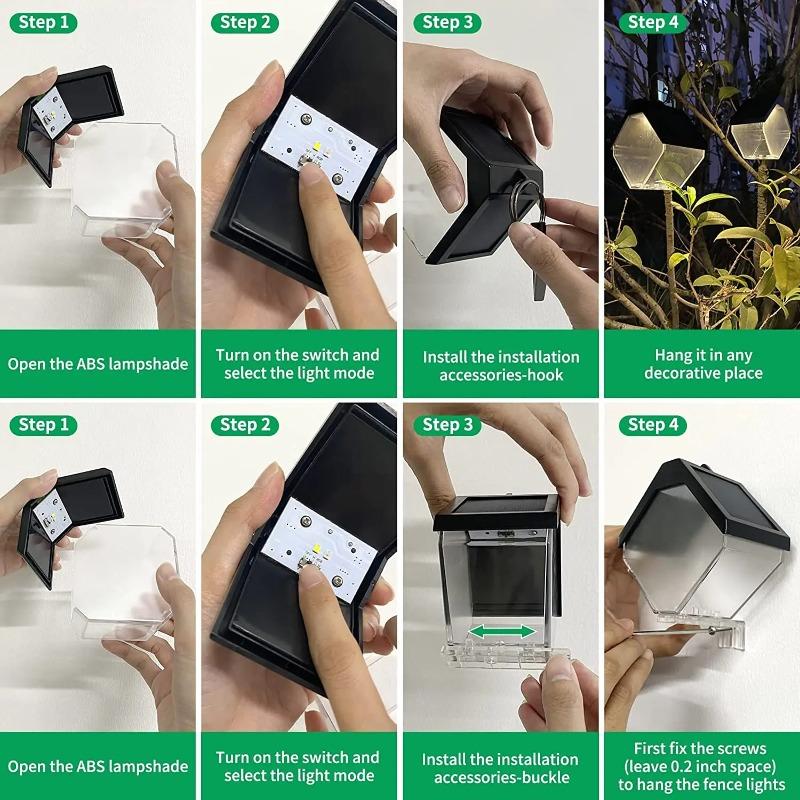 Step 1

Open the ABS lampshade

Step 2

Turn on the switch and select the light mode

Step 3

Install the installation accessories-hook

Step 4

Hang it in any decorative place

Step 1

Open the ABS lampshade

Step 2

Turn on the switch and select the light mode

Step 3

Install the installation accessories-buckle

Step 4

First fix the screws (leave 0.2 inch space) to hang the fence lights