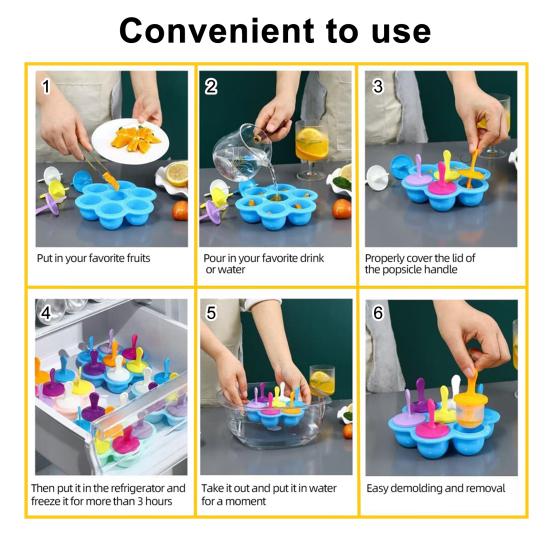 Convenient to use

1

Put in your favorite fruits

2

Pour in your favorite drink or water

3

Properly cover the lid of the popsicle handle

4

Then put it in the refrigerator and freeze it for more than 3 hours

5

Take it out and put it in water for a moment

6

Easy demolding and removal