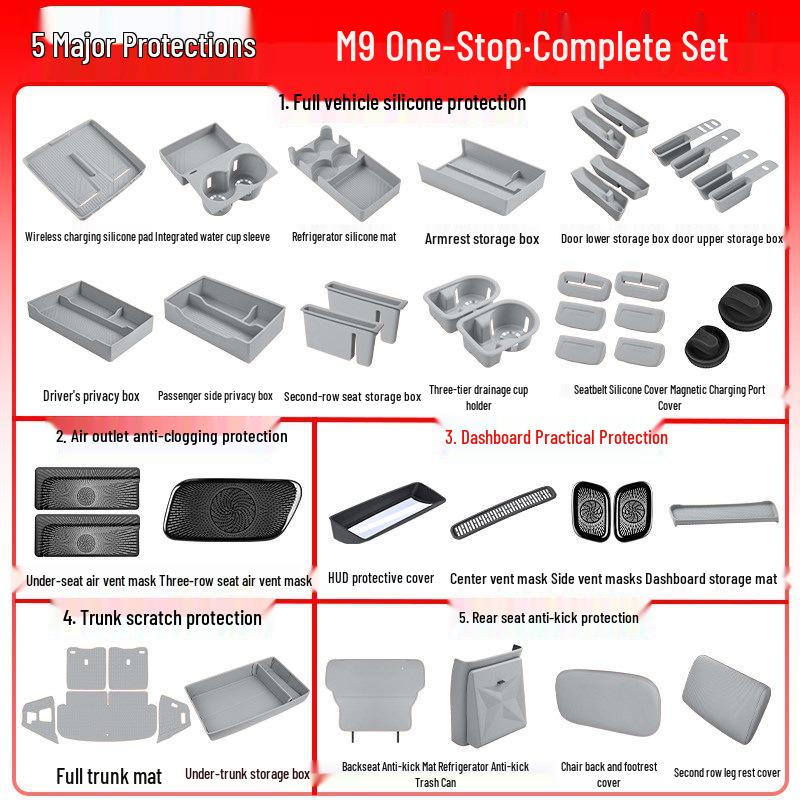 5 Major Protections

M9 One-Stop·Complete Set

1. Full vehicle silicone protection

Wireless charging silicone pad Integrated water cup sleeve Refrigerator silicone mat Armrest storage box Door lower storage box door upper storage box

Driver's privacy box Passenger side privacy box Second-row seat storage box Three-tier drainage cup holder Seatbelt Silicone Cover Magnetic Charging Port Cover

2. Air outlet anti-clogging protection

Under-seat air vent mask Three-row seat air vent mask

3. Dashboard Practical Protection

HUD protective cover Center vent mask Side vent masks Dashboard storage mat

4. Trunk scratch protection

Full trunk mat Under-trunk storage box

5. Rear seat anti-kick protection

Backseat Anti-kick Mat Refrigerator Anti-kick Trash Can Chair back and footrest cover Second row leg rest cover