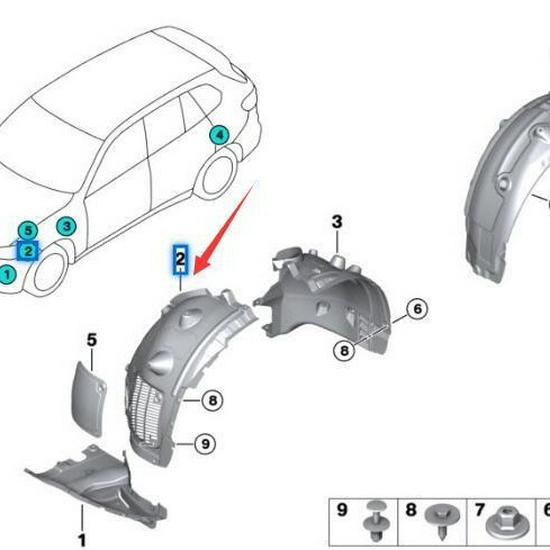 4
5
3
2
1
3
2
6
8
5
8
9
1
9
8
7
6