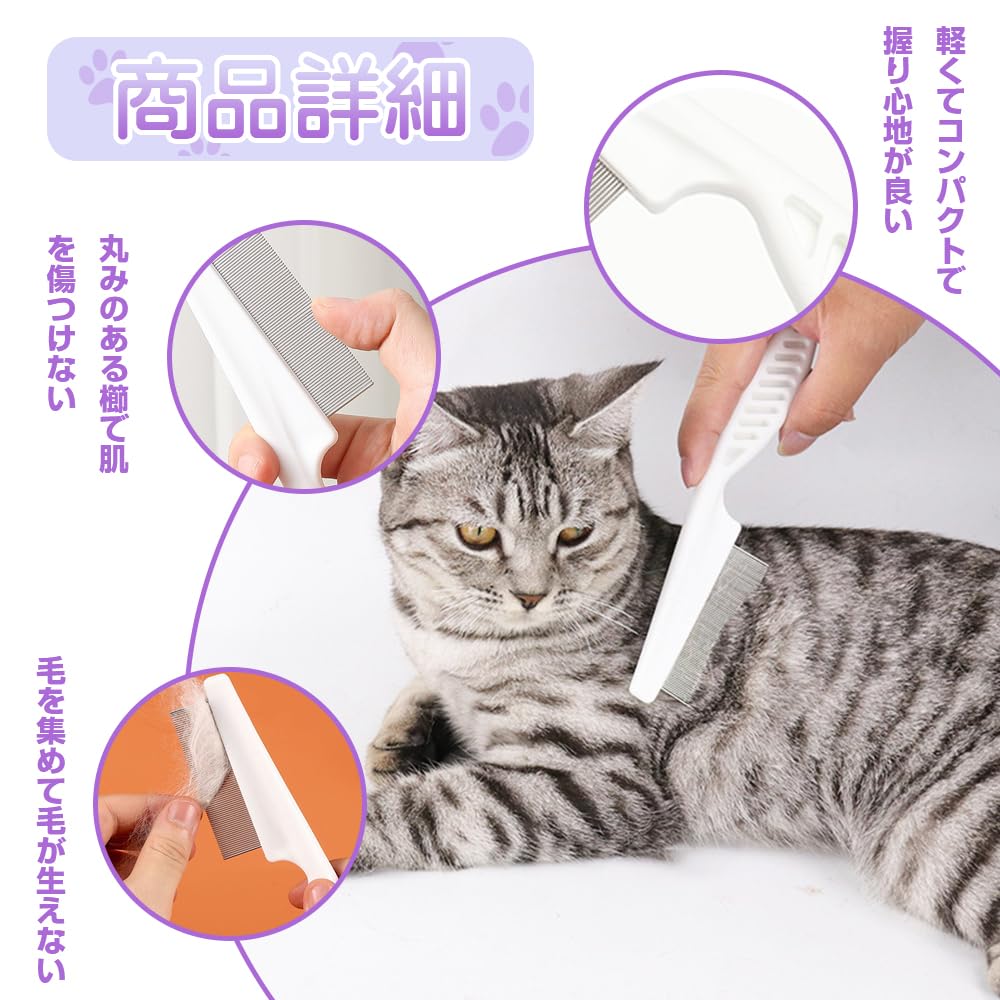 商品詳細

軽くてコンパクトで握り心地が良い

丸みのある櫛で肌を傷つけない

毛を集めて毛が生えない