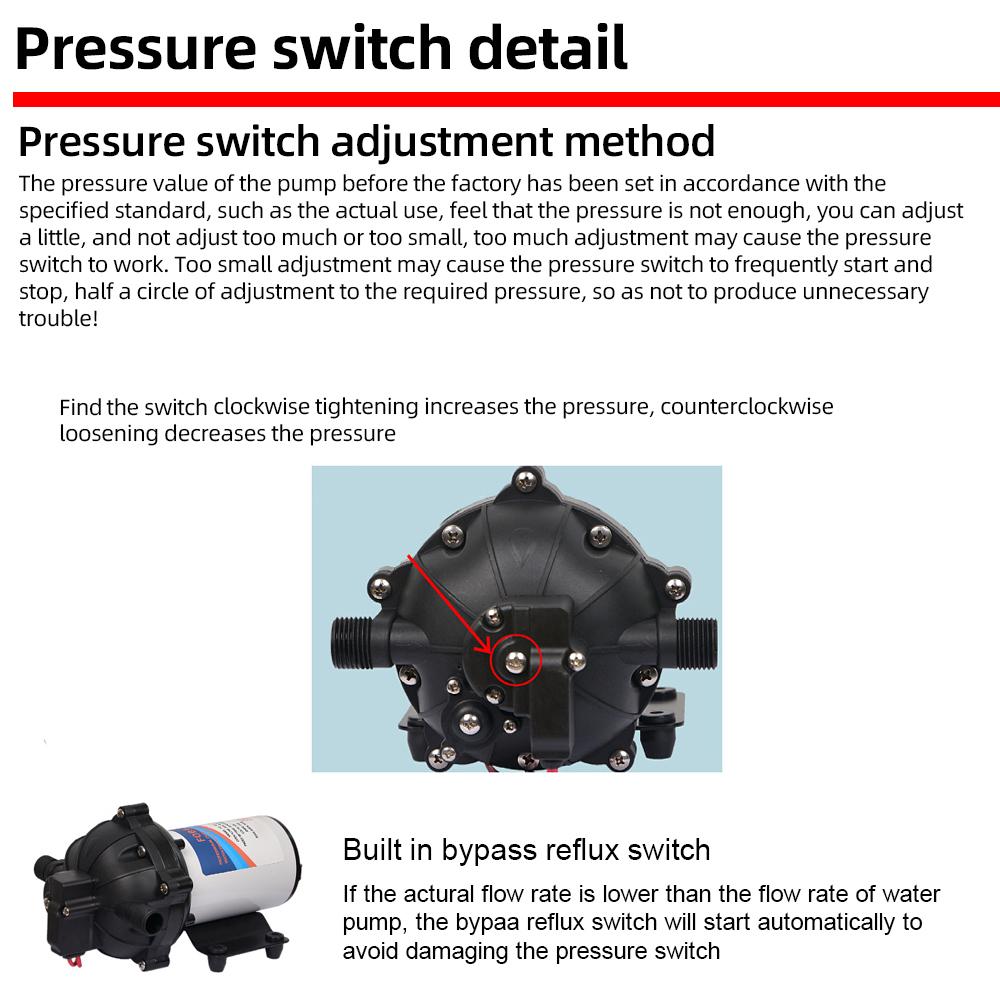 Pressure switch detail

Pressure switch adjustment method

The pressure value of the pump before the factory has been set in accordance with the specified standard, such as the actual use, feel that the pressure is not enough, you can adjust a little, and not adjust too much or too small, too much adjustment may cause the pressure switch to work. Too small adjustment may cause the pressure switch to frequently start and stop, half a circle of adjustment to the required pressure, so as not to produce unnecessary trouble!

Find the switch clockwise tightening increases the pressure, counterclockwise loosening decreases the pressure

Built in bypass reflux switch

If the actural flow rate is lower than the flow rate of water pump, the bypaa reflux switch will start automatically to avoid damaging the pressure switch