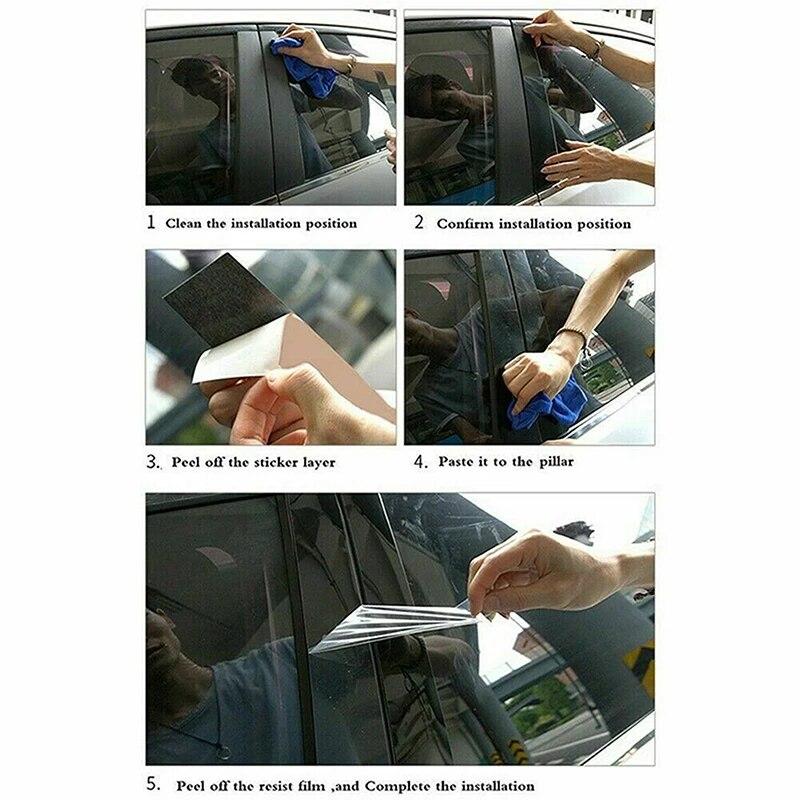 1 Clean the installation position

2 Confirm installation position

3. Peel off the sticker layer

4. Paste it to the pillar

5. Peel off the resist film ,and Complete the installation