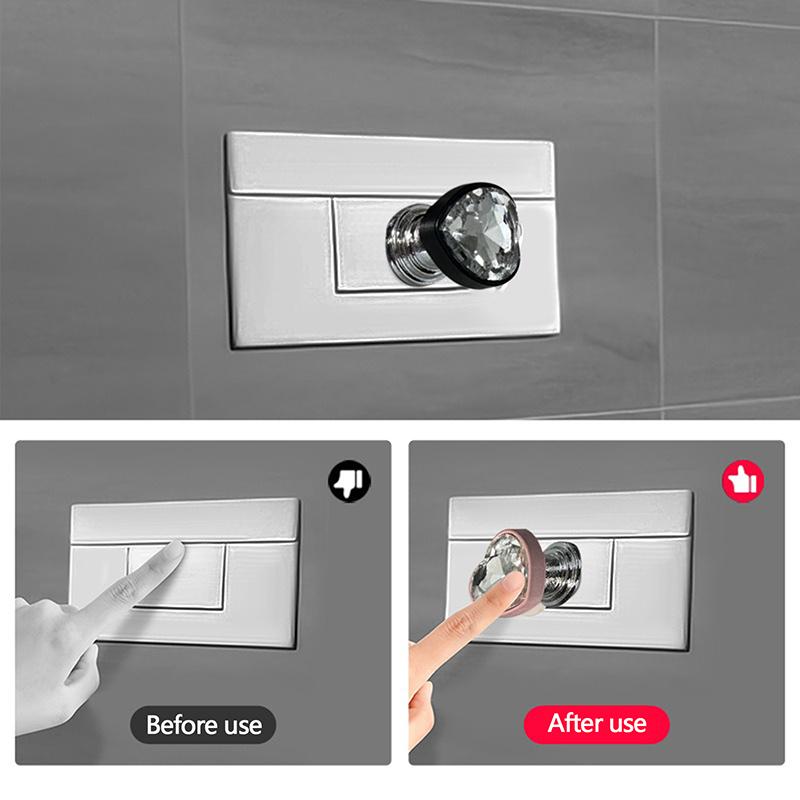 Before use

After use