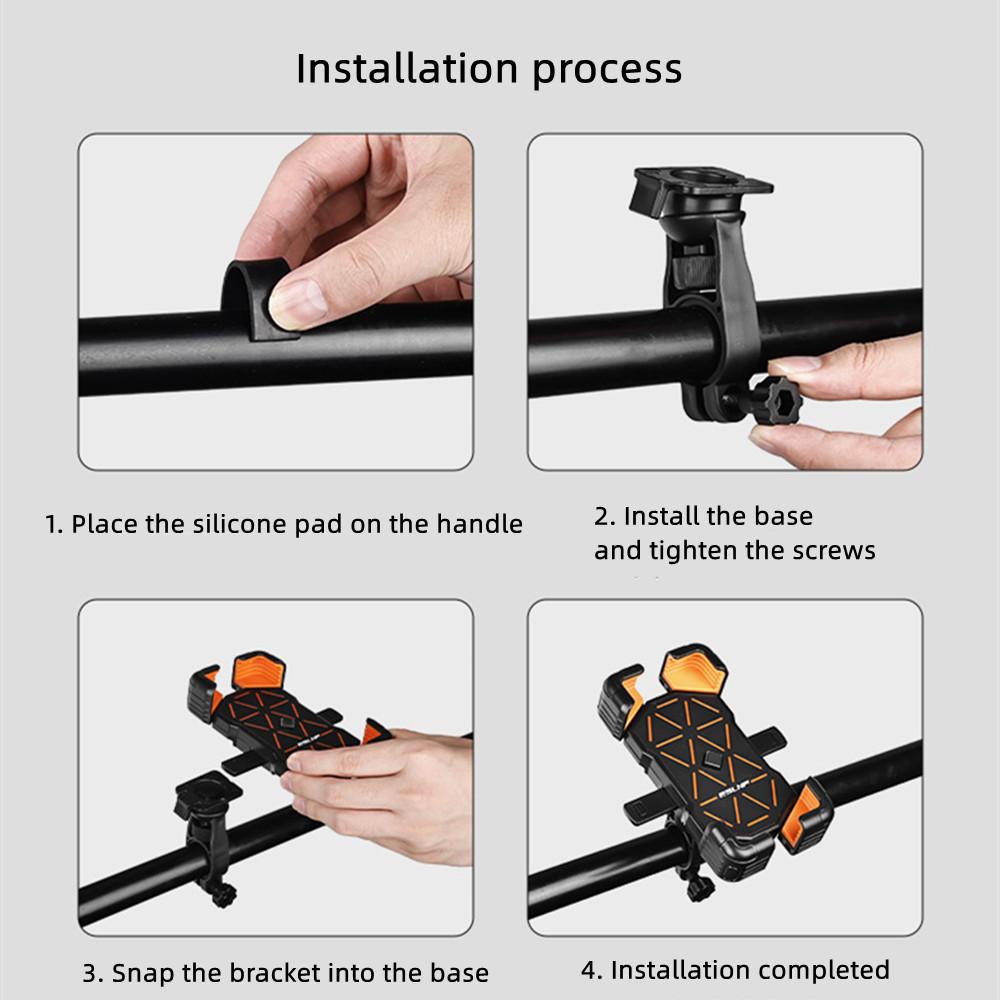 Installation process

1. Place the silicone pad on the handle

2. Install the base and tighten the screws

3. Snap the bracket into the base

4. Installation completed