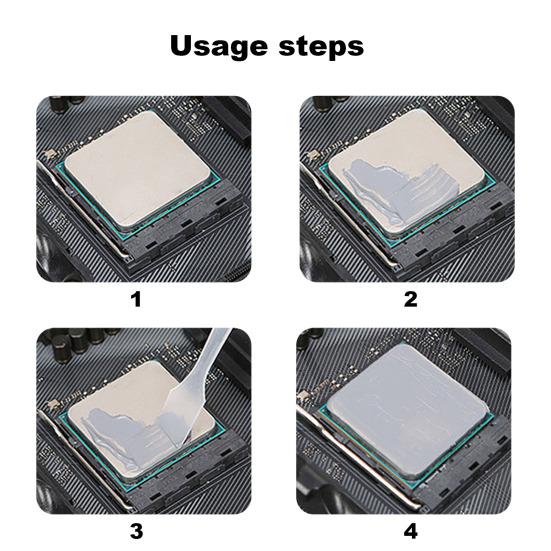 Usage steps

1

2

3

4