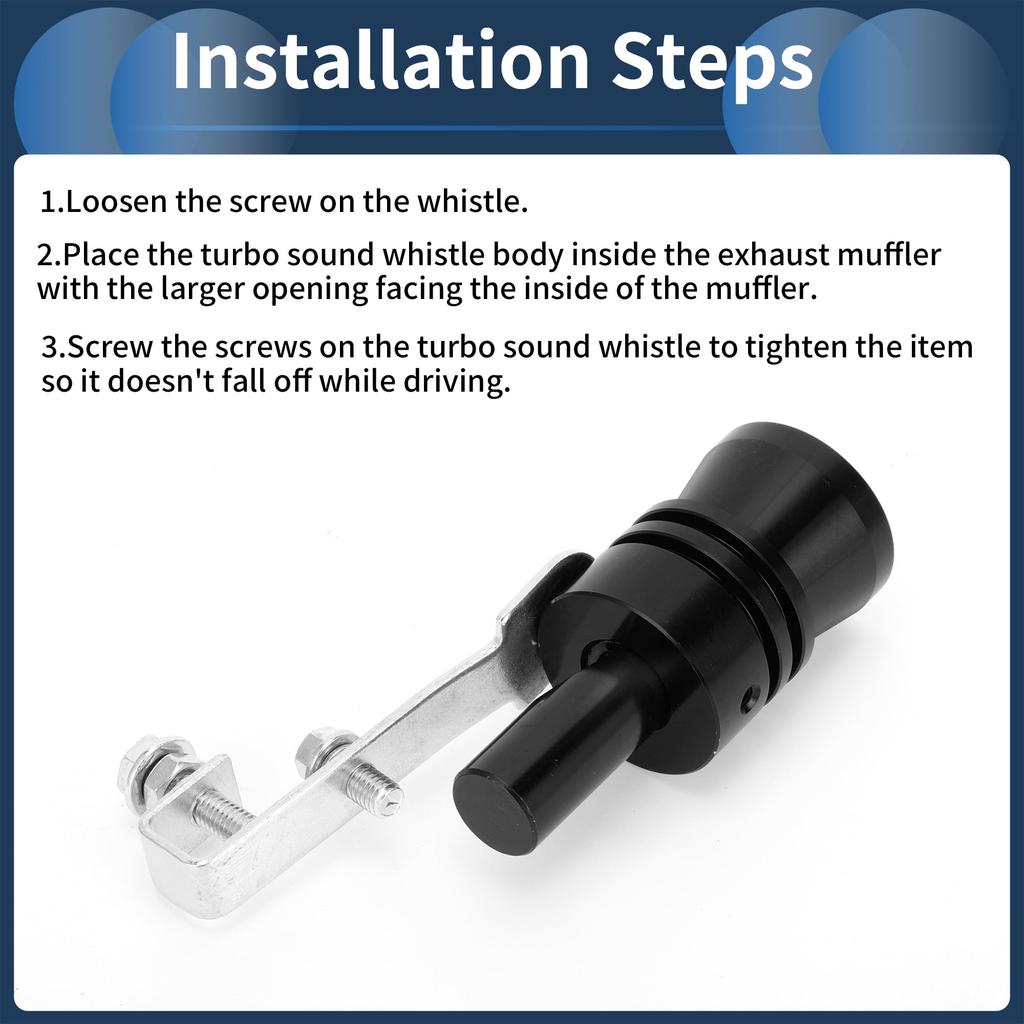 Installation Steps

1.Loosen the screw on the whistle.

2.Place the turbo sound whistle body inside the exhaust muffler with the larger opening facing the inside of the muffler.

3.Screw the screws on the turbo sound whistle to tighten the item so it doesn't fall off while driving.