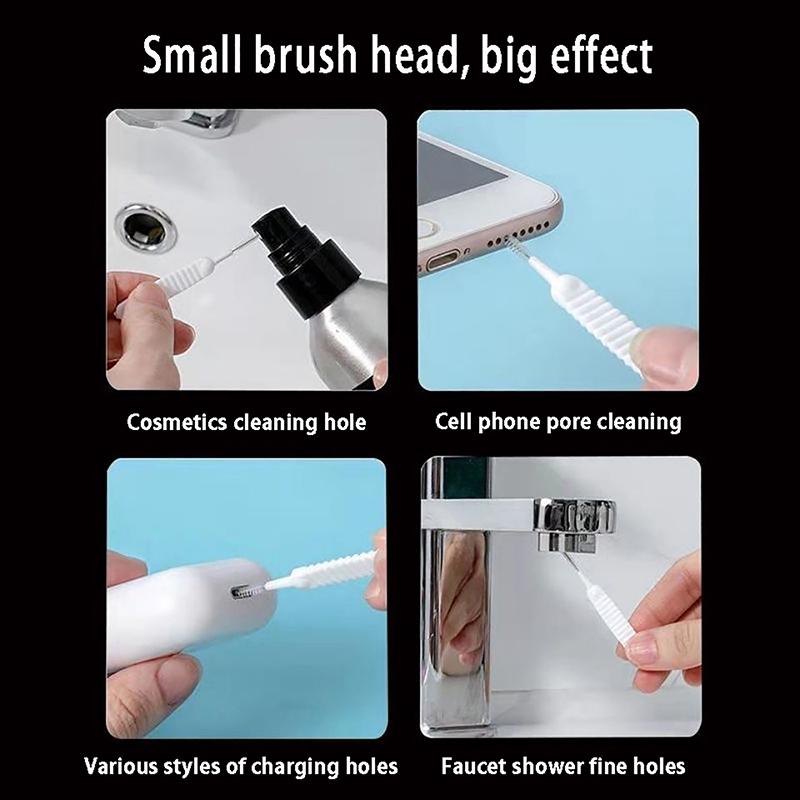 Small brush head, big effect

Cosmetics cleaning hole

Cell phone pore cleaning

Various styles of charging holes

Faucet shower fine holes