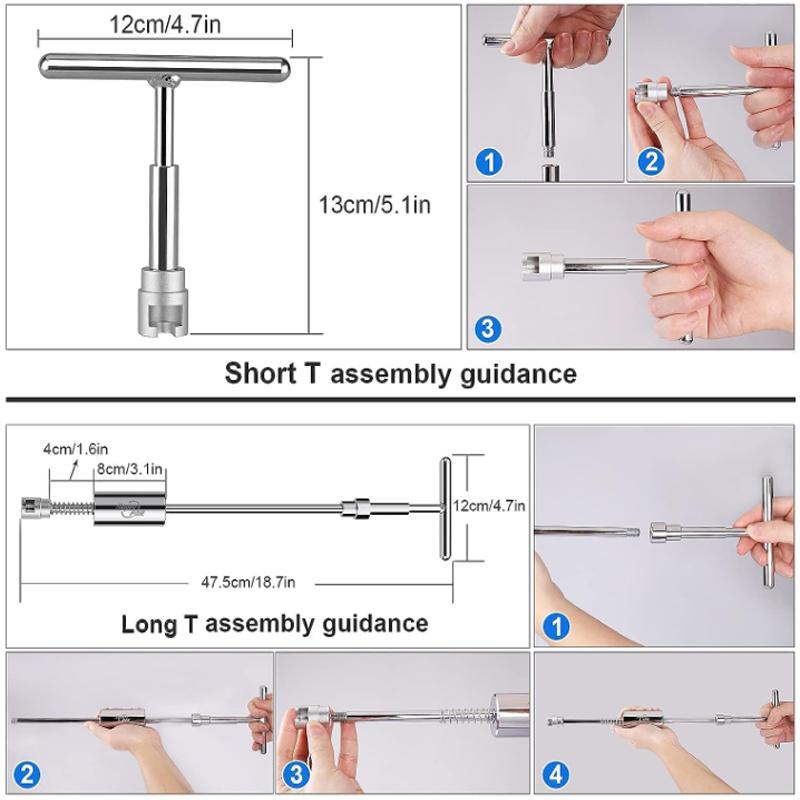 12cm/4.7in

13cm/5.1in

1

2

3

Short T assembly guidance

4cm/1.6in

8cm/3.1in

12cm/4.7in

47.5cm/18.7in

Long T assembly guidance

1

2

3

4