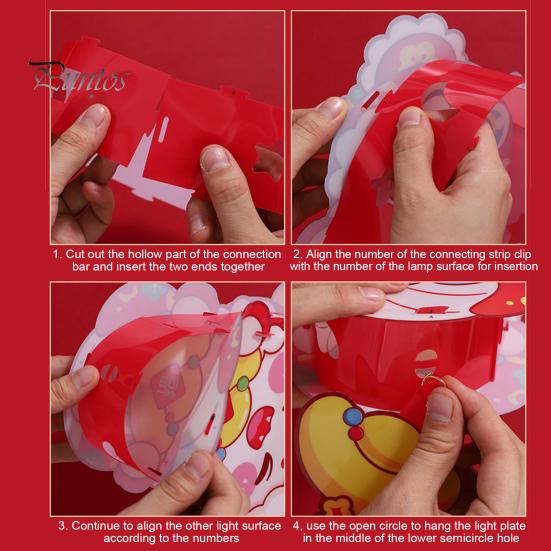 Puntos

1. Cut out the hollow part of the connection bar and insert the two ends together

2. Align the number of the connecting strip clip with the number of the lamp surface for insertion

3. Continue to align the other light surface according to the numbers

4, use the open circle to hang the light plate in the middle of the lower semicircle hole