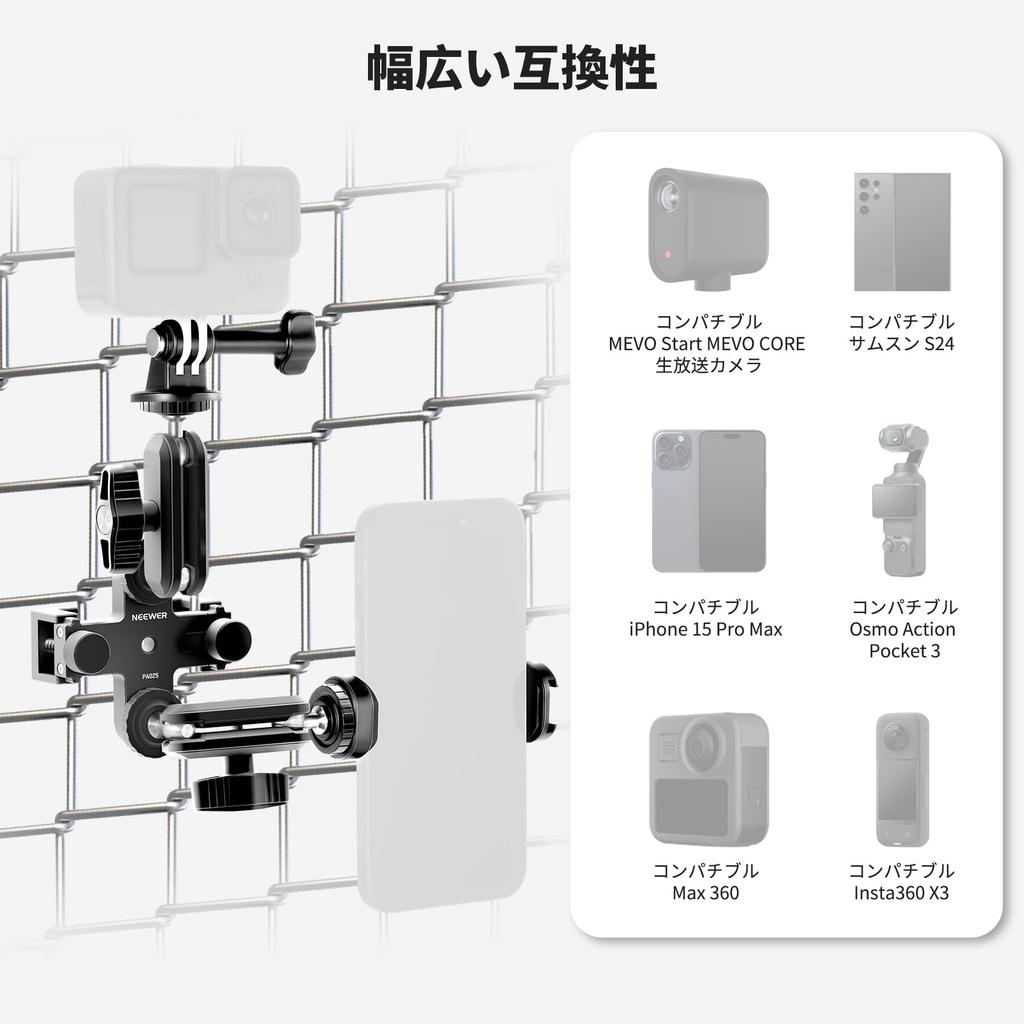 幅広い互換性

NEEWER

PA025

コンパチブル
MEVO Start MEVO CORE
生放送カメラ

コンパチブル
サムスン S24

コンパチブル
iPhone 15 Pro Max

コンパチブル
Osmo Action
Pocket 3

コンパチブル
Max 360

コンパチブル
Insta360 X3