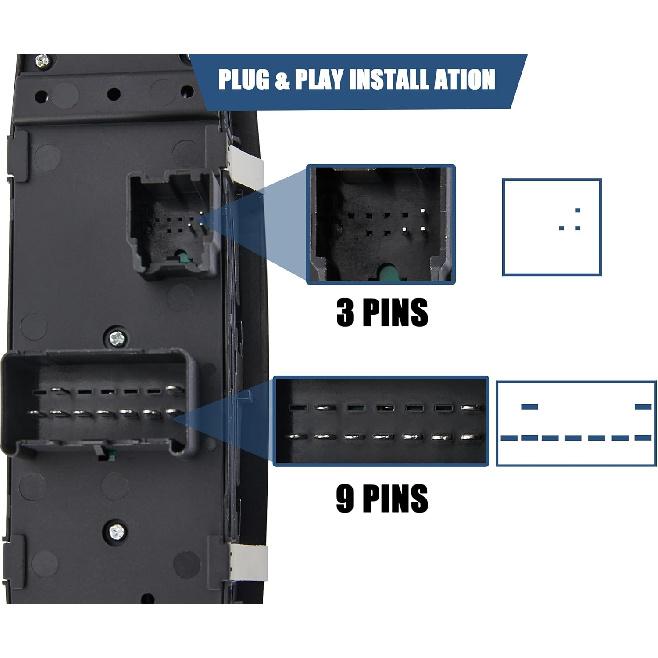 PLUG & PLAY INSTALL ATION

3 PINS

9 PINS