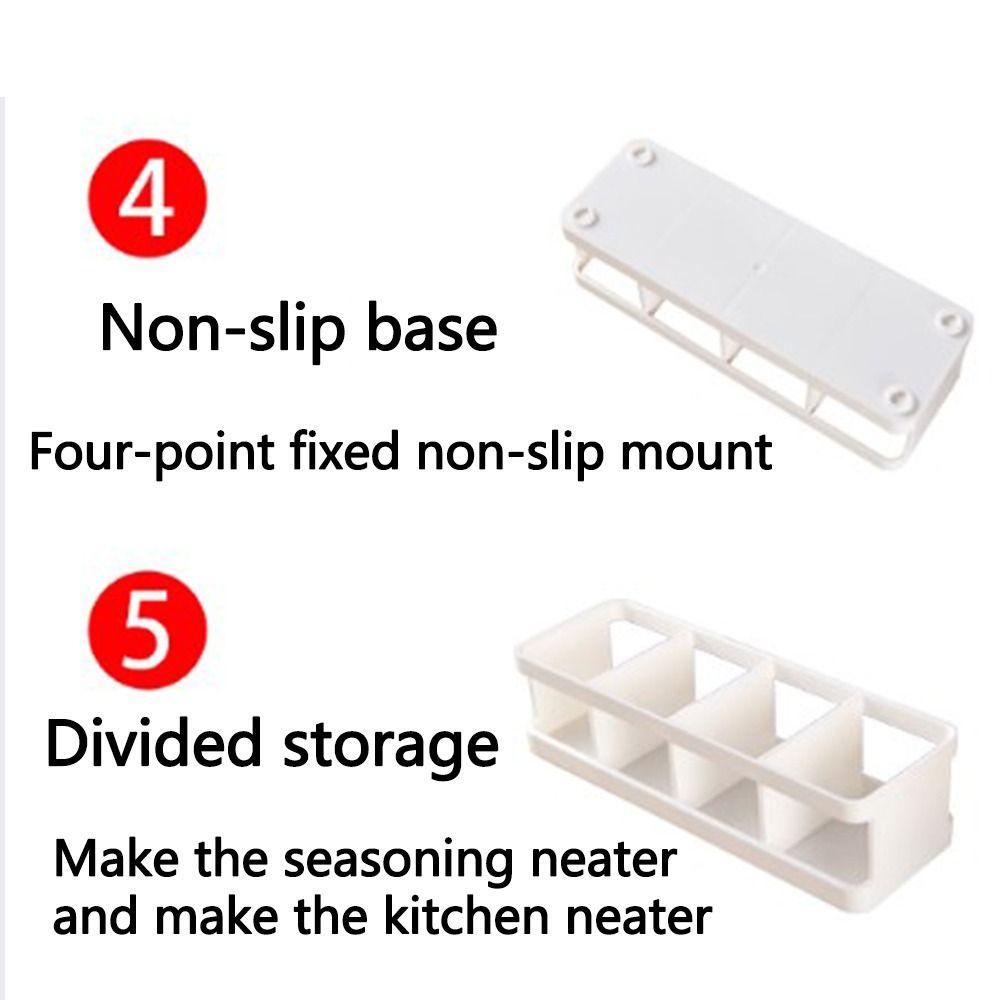 4

Non-slip base

Four-point fixed non-slip mount

5

Divided storage

Make the seasoning neater and make the kitchen neater