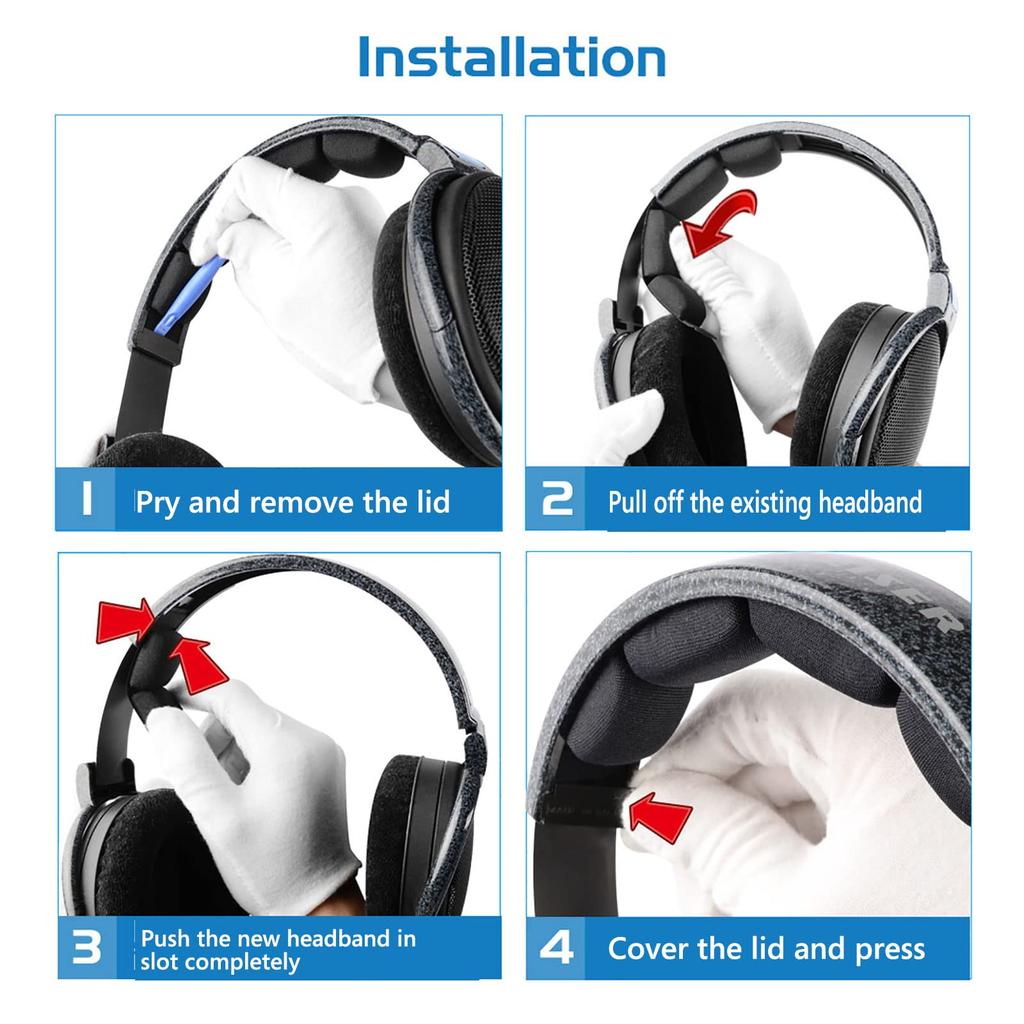 Installation

1 Pry and remove the lid

2 Pull off the existing headband

3 Push the new headband in slot completely

4 Cover the lid and press