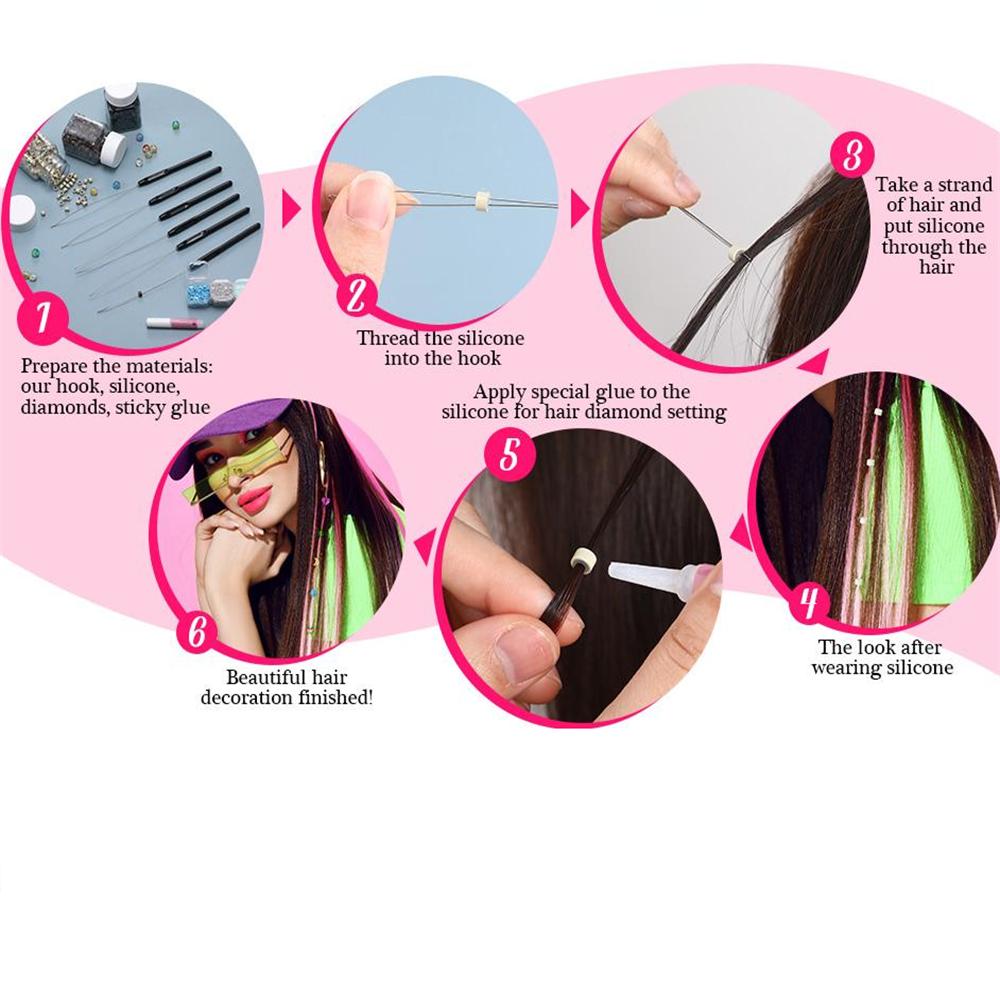 1
Prepare the materials: our hook, silicone, diamonds, sticky glue

2
Thread the silicone into the hook

3
Take a strand of hair and put silicone through the hair

4
The look after wearing silicone

5
Apply special glue to the silicone for hair diamond setting

6
Beautiful hair decoration finished!