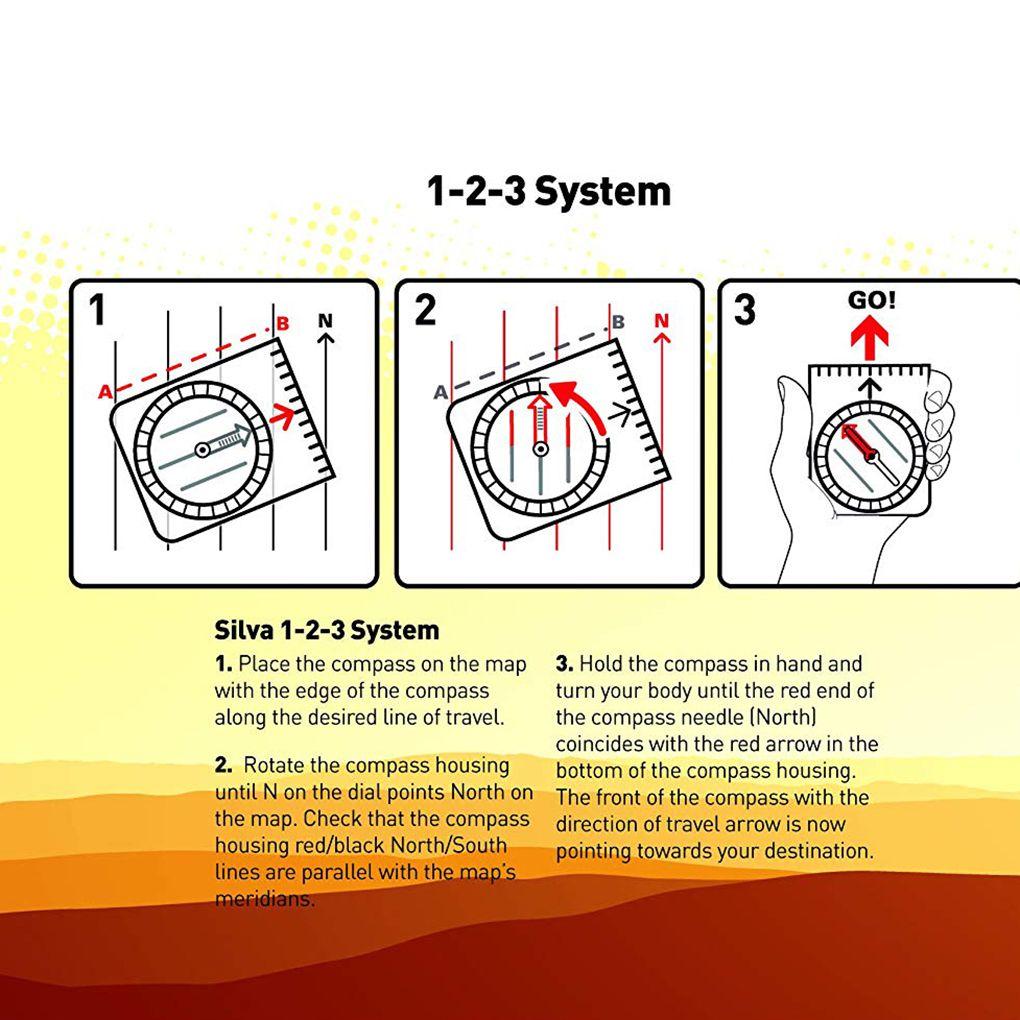 1-2-3 System

1

A

B

N

2

A

B

N

3

GO!

Silva 1-2-3 System

1. Place the compass on the map with the edge of the compass along the desired line of travel.

2. Rotate the compass housing until N on the dial points North on the map. Check that the compass housing red/black North/South lines are parallel with the map's meridians.

3. Hold the compass in hand and turn your body until the red end of the compass needle (North) coincides with the red arrow in the bottom of the compass housing. The front of the compass with the direction of travel arrow is now pointing towards your destination.