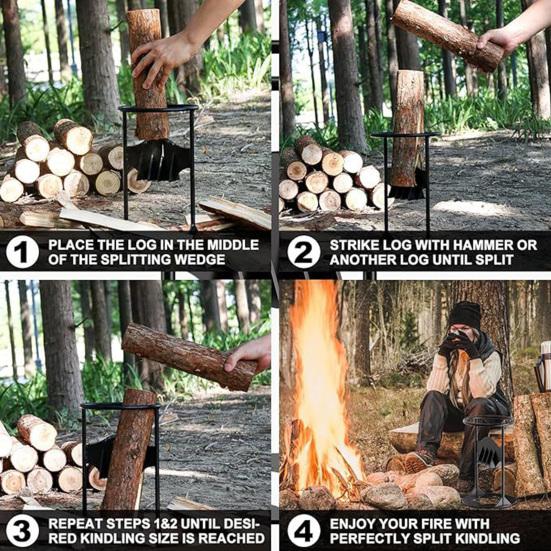 1 PLACE THE LOG IN THE MIDDLE OF THE SPLITTING WEDGE

2 STRIKE LOG WITH HAMMER OR ANOTHER LOG UNTIL SPLIT

3 REPEAT STEPS 1&2 UNTIL DESIRED KINDLING SIZE IS REACHED

4 ENJOY YOUR FIRE WITH PERFECTLY SPLIT KINDLING