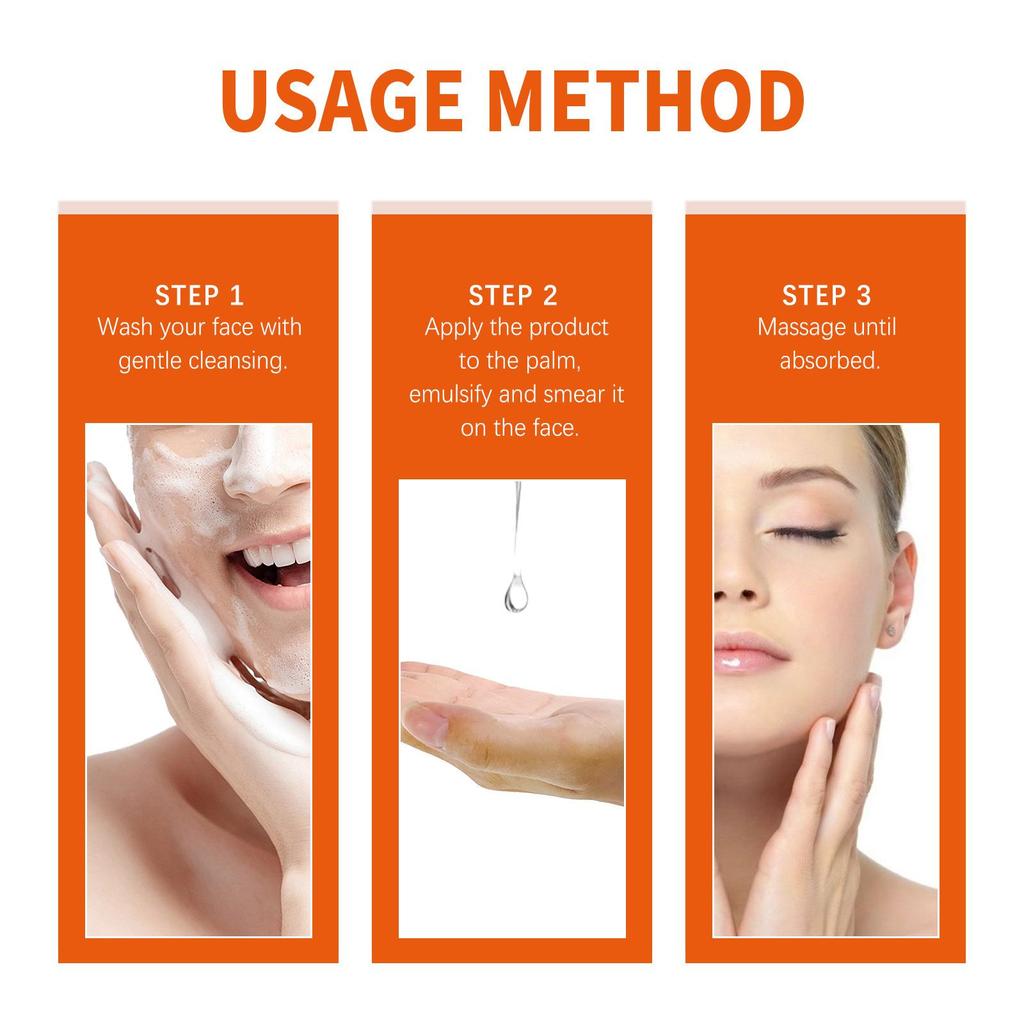 USAGE METHOD

STEP 1
Wash your face with gentle cleansing.

STEP 2
Apply the product to the palm, emulsify and smear it on the face.

STEP 3
Massage until absorbed.