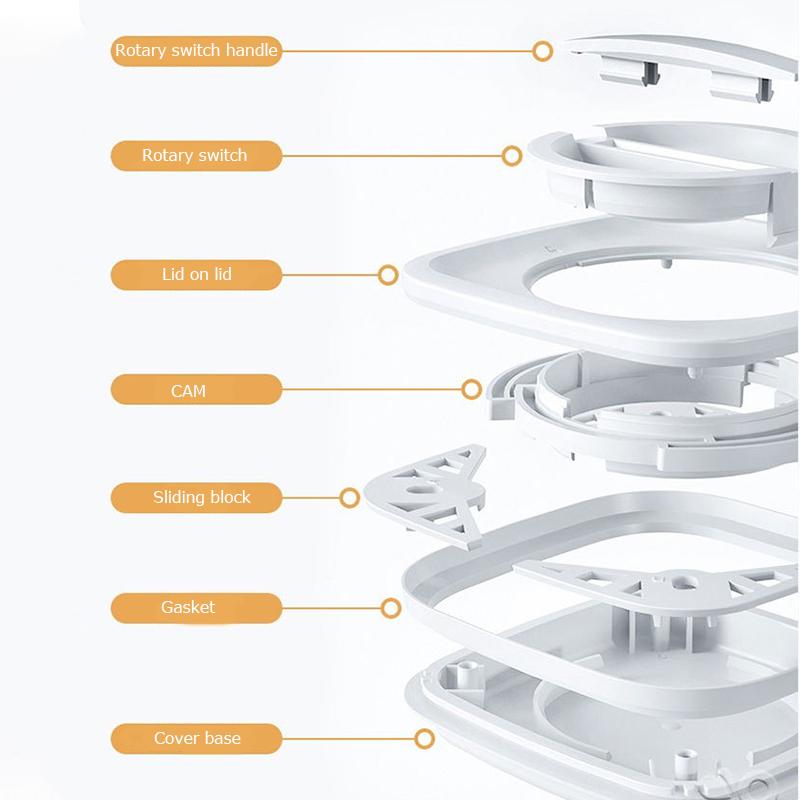 Rotary switch handle

Rotary switch

Lid on lid

CAM

Sliding block

Gasket

Cover base