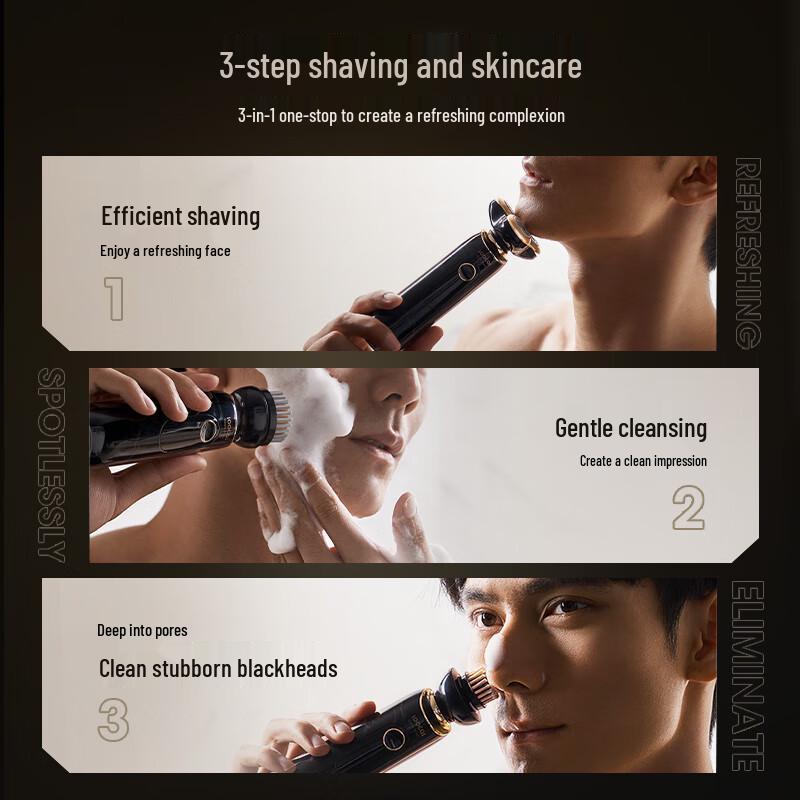 3-step shaving and skincare

3-in-1 one-stop to create a refreshing complexion

Efficient shaving

Enjoy a refreshing face

1

REFRESHING

SPOTLESSLY

Gentle cleansing

Create a clean impression

2

Deep into pores

Clean stubborn blackheads

3

ELIMINATE