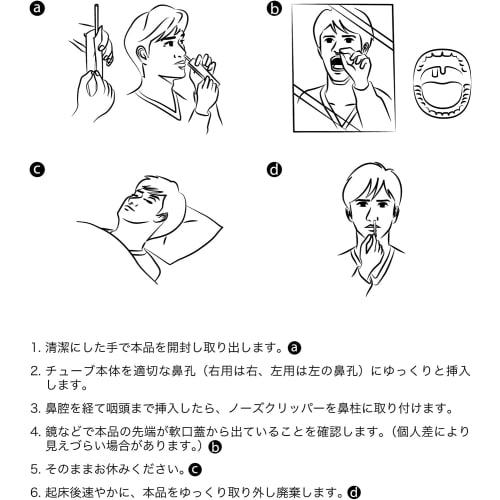 a

b

c

d

1. 清潔にした手で本品を開封し取り出します。a

2. チューブ本体を適切な鼻孔（右用は右、左用は左の鼻孔）にゆっくりと挿入します。

3. 鼻腔を経て咽頭まで挿入したら、ノーズクリッパーを鼻柱に取り付けます。

4. 鏡などで本品の先端が軟口蓋から出ていることを確認します。（個人差により見えづらい場合があります。）b

5. そのままお休みください。c

6. 起床後速やかに、本品をゆっくり取り外し廃棄します。d