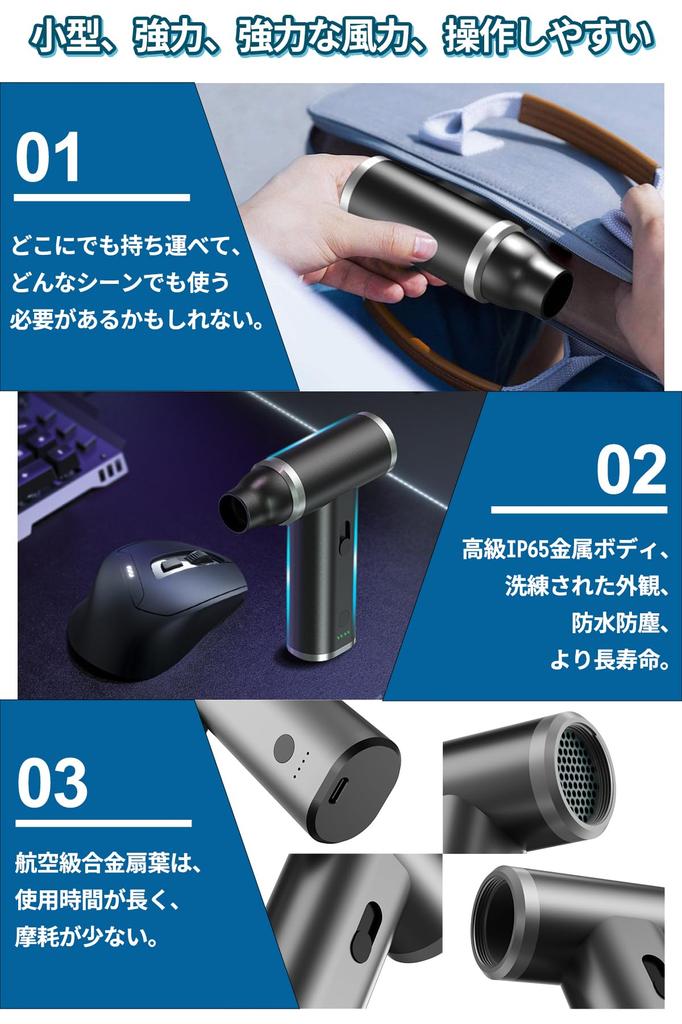 小型、強力、強力な風力、操作しやすい

01

どこにでも持ち運べて、どんなシーンでも使う必要があるかもしれない。

02

高級IP65金属ボディ、洗練された外観、防水防塵、より長寿命。

03

航空級合金扇葉は、使用時間が長く、摩耗が少ない。