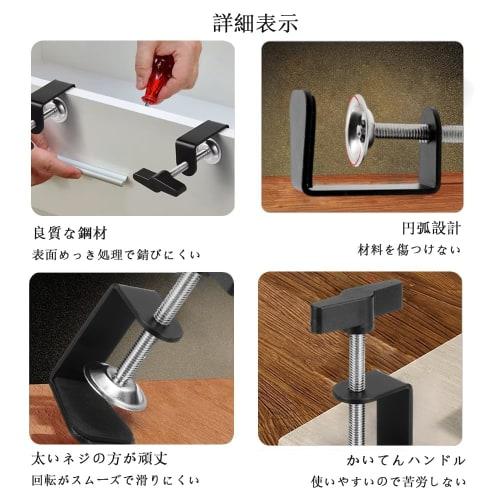 詳細表示

良質な鋼材
表面めっき処理で錆びにくい

円弧設計
材料を傷つけない

太いネジの方が頑丈
回転がスムーズで滑りにくい

かいてんハンドル
使いやすいので苦労しない