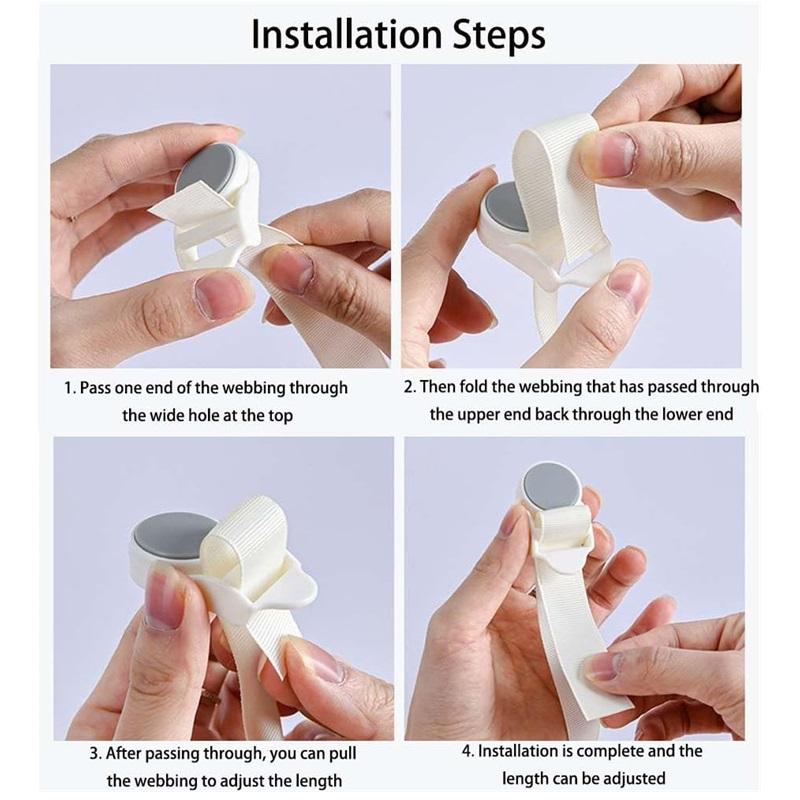 Installation Steps

1. Pass one end of the webbing through the wide hole at the top

2. Then fold the webbing that has passed through the upper end back through the lower end

3. After passing through, you can pull the webbing to adjust the length

4. Installation is complete and the length can be adjusted