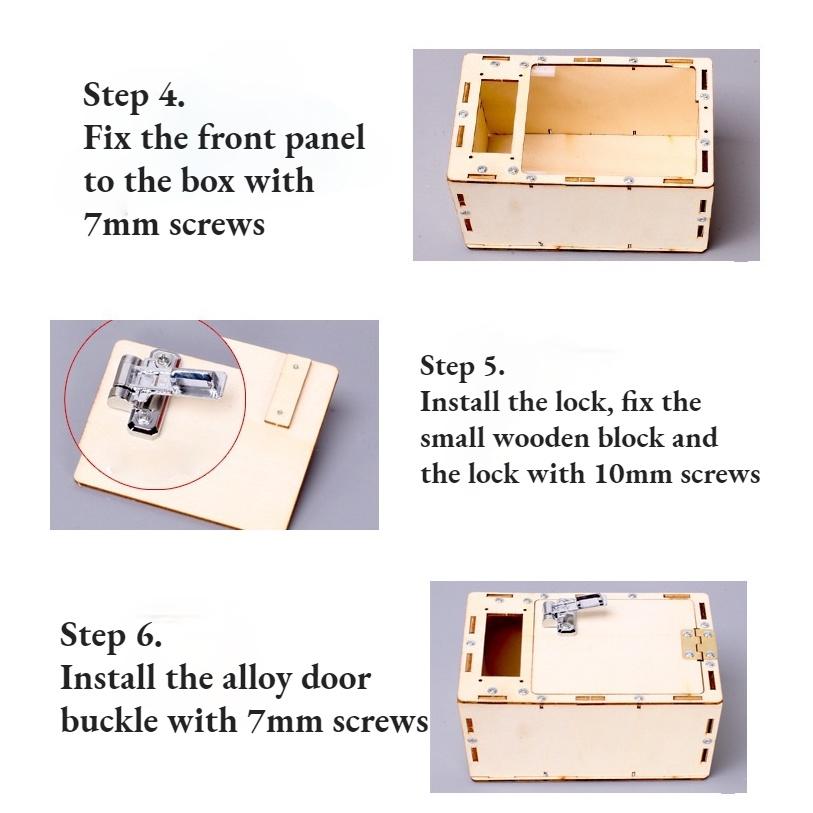 Step 4.
Fix the front panel to the box with 7mm screws

Step 5.
Install the lock, fix the small wooden block and the lock with 10mm screws

Step 6.
Install the alloy door buckle with 7mm screws