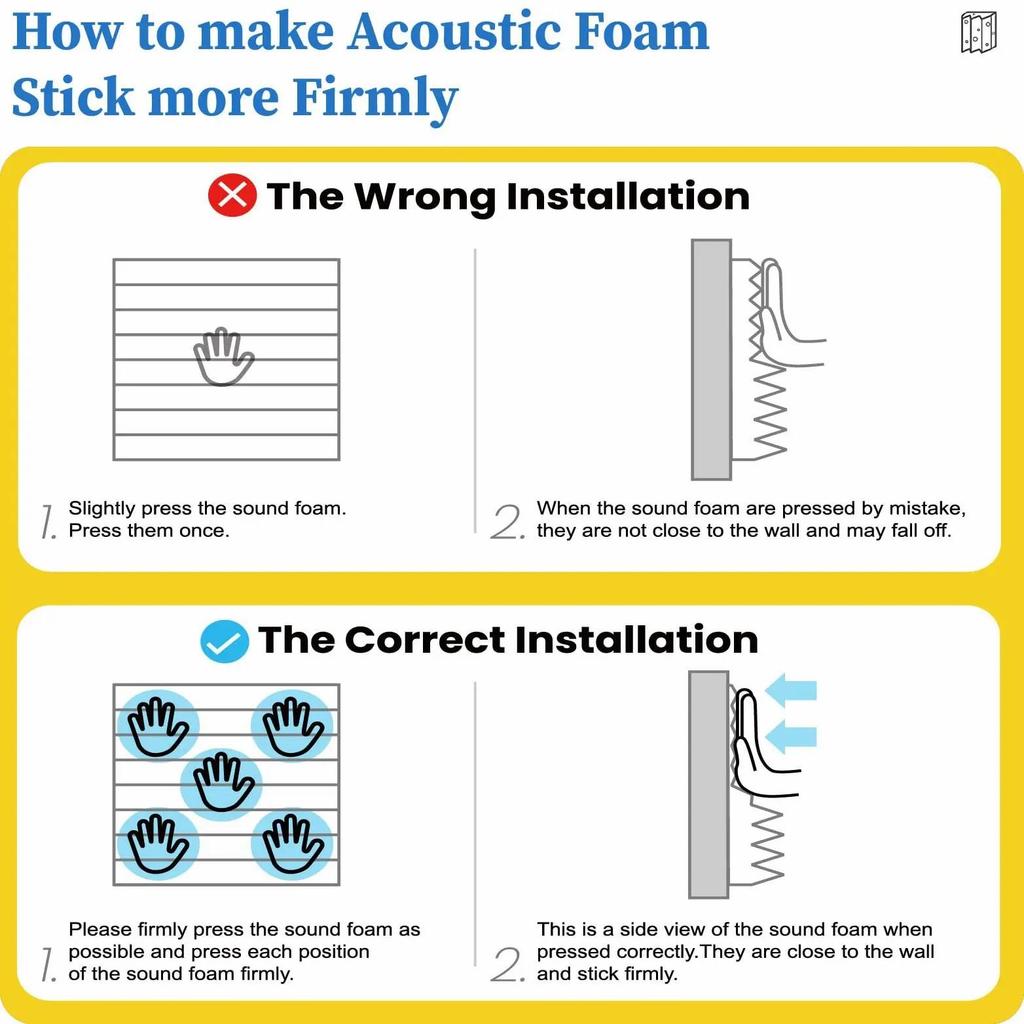 How to make Acoustic Foam Stick more Firmly

The Wrong Installation

1. Slightly press the sound foam. Press them once.

2. When the sound foam are pressed by mistake, they are not close to the wall and may fall off.

The Correct Installation

1. Please firmly press the sound foam as possible and press each position of the sound foam firmly.

2. This is a side view of the sound foam when pressed correctly.They are close to the wall and stick firmly.