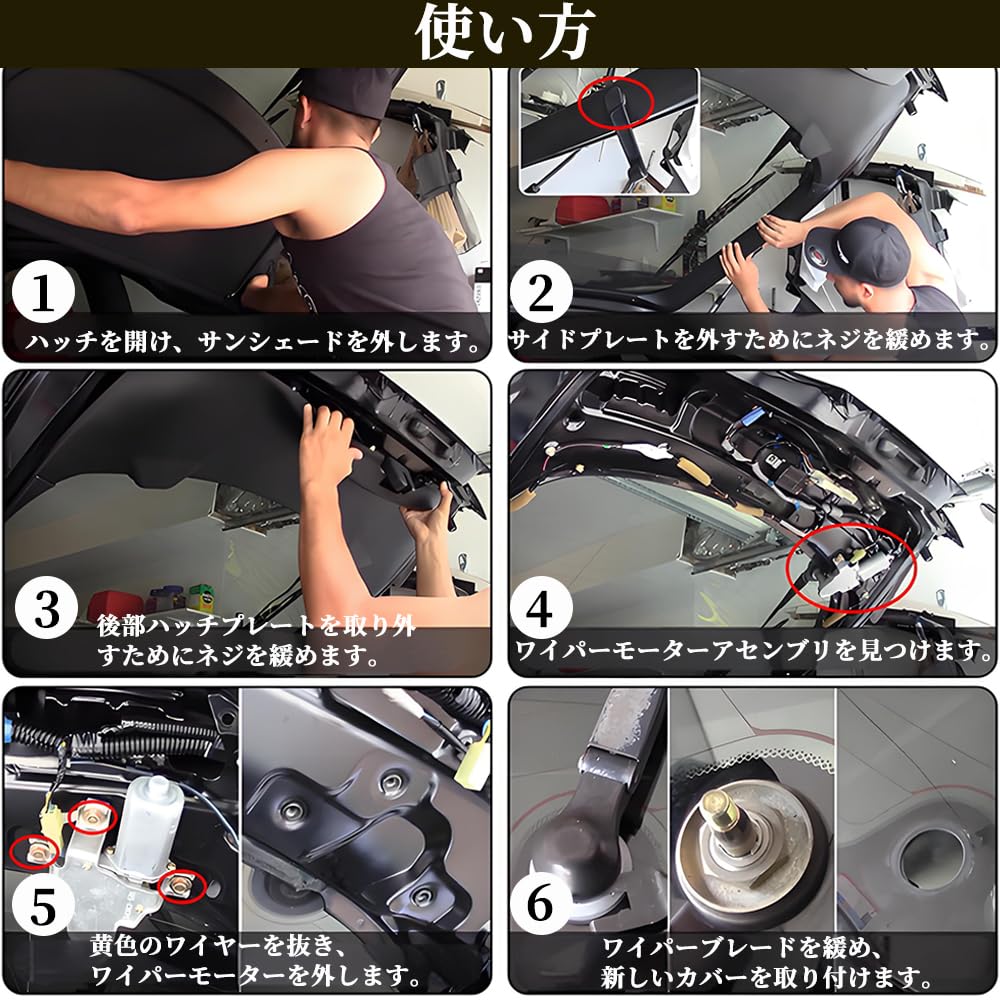 使い方

1
ハッチを開け、サンシェードを外します。

2
サイドプレートを外すためにネジを緩めます。

3
後部ハッチプレートを取り外すためにネジを緩めます。

4
ワイパーモーターアセンブリを見つけます。

5
黄色のワイヤーを抜き、ワイパーモーターを外します。

6
ワイパーブレードを緩め、新しいカバーを取り付けます。