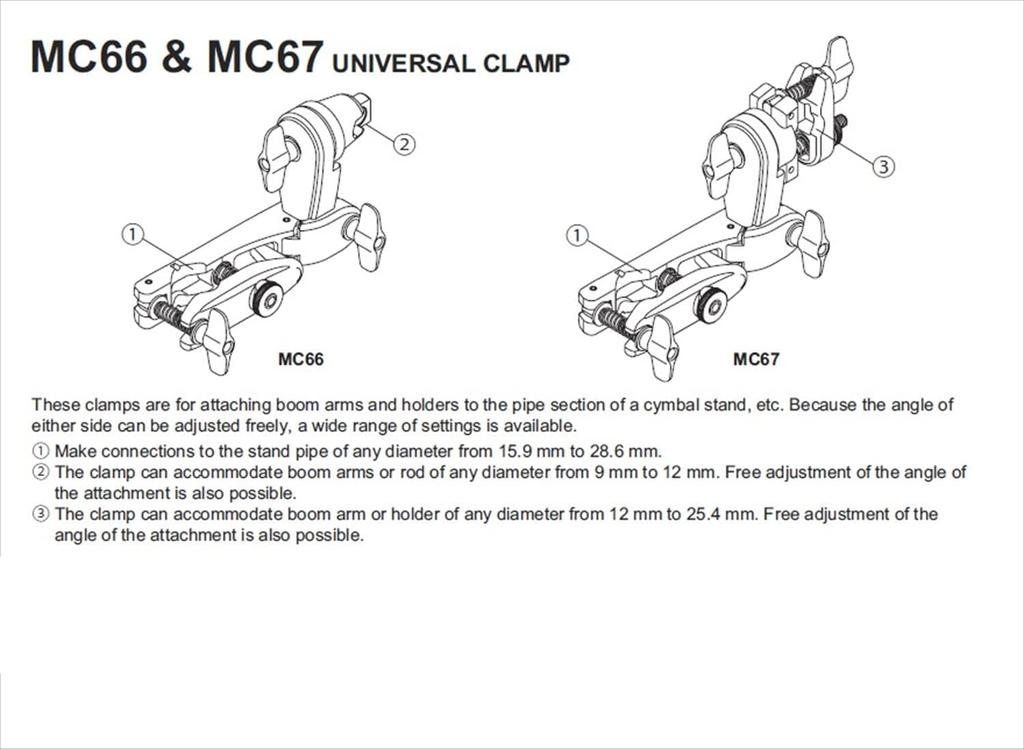 MC66 & MC67 UNIVERSAL CLAMP

②

①

MC66

③

①

MC67

These clamps are for attaching boom arms and holders to the pipe section of a cymbal stand, etc. Because the angle of either side can be adjusted freely, a wide range of settings is available.

① Make connections to the stand pipe of any diameter from 15.9 mm to 28.6 mm.
② The clamp can accommodate boom arms or rod of any diameter from 9 mm to 12 mm. Free adjustment of the angle of the attachment is also possible.
③ The clamp can accommodate boom arm or holder of any diameter from 12 mm to 25.4 mm. Free adjustment of the angle of the attachment is also possible.