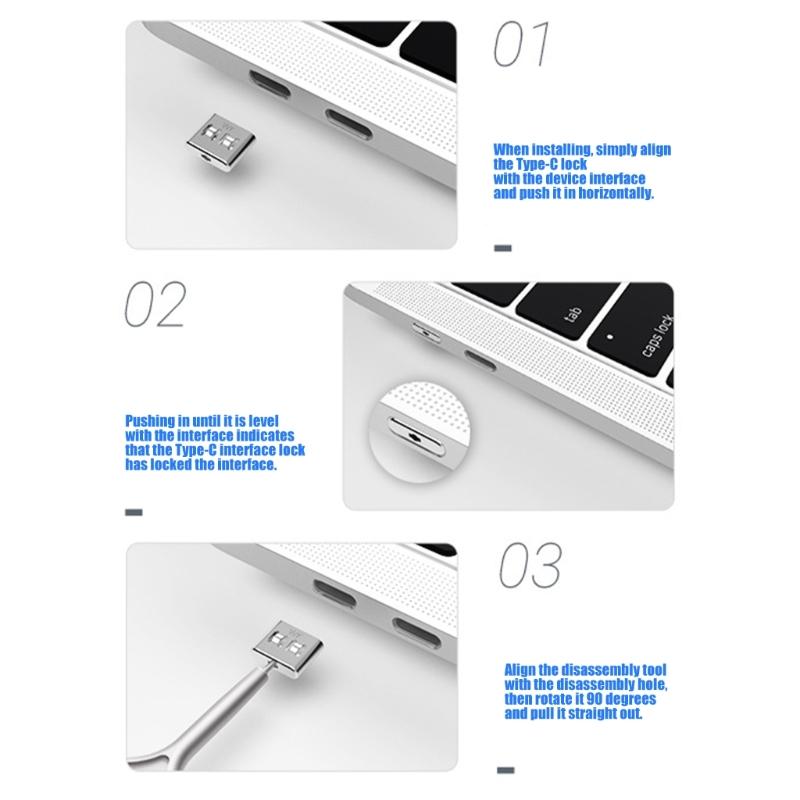 01

When installing, simply align the Type-C lock with the device interface and push it in horizontally.

02

tab

caps lock

Pushing in until it is level with the interface indicates that the Type-C interface lock has locked the interface.

03

Align the disassembly tool with the disassembly hole, then rotate it 90 degrees and pull it straight out.