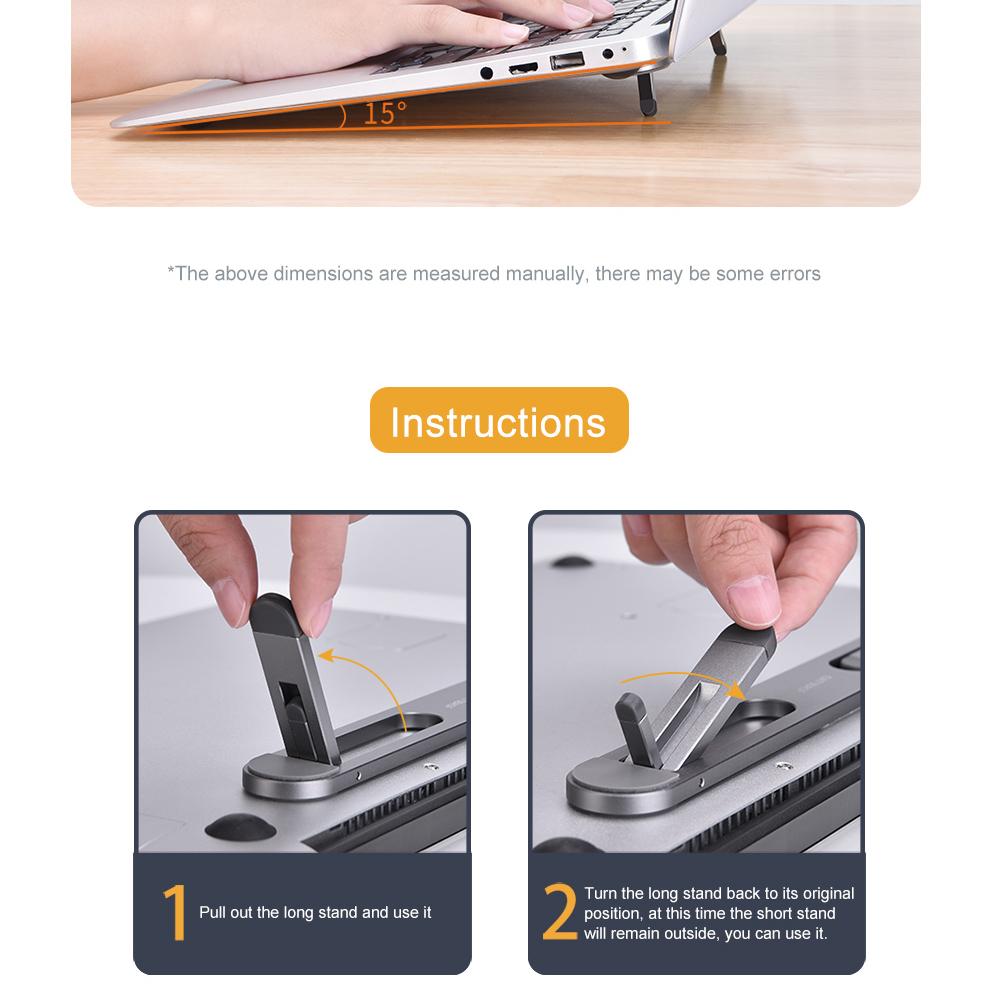 15°

*The above dimensions are measured manually, there may be some errors

Instructions

1 Pull out the long stand and use it

2 Turn the long stand back to its original position, at this time the short stand will remain outside, you can use it.