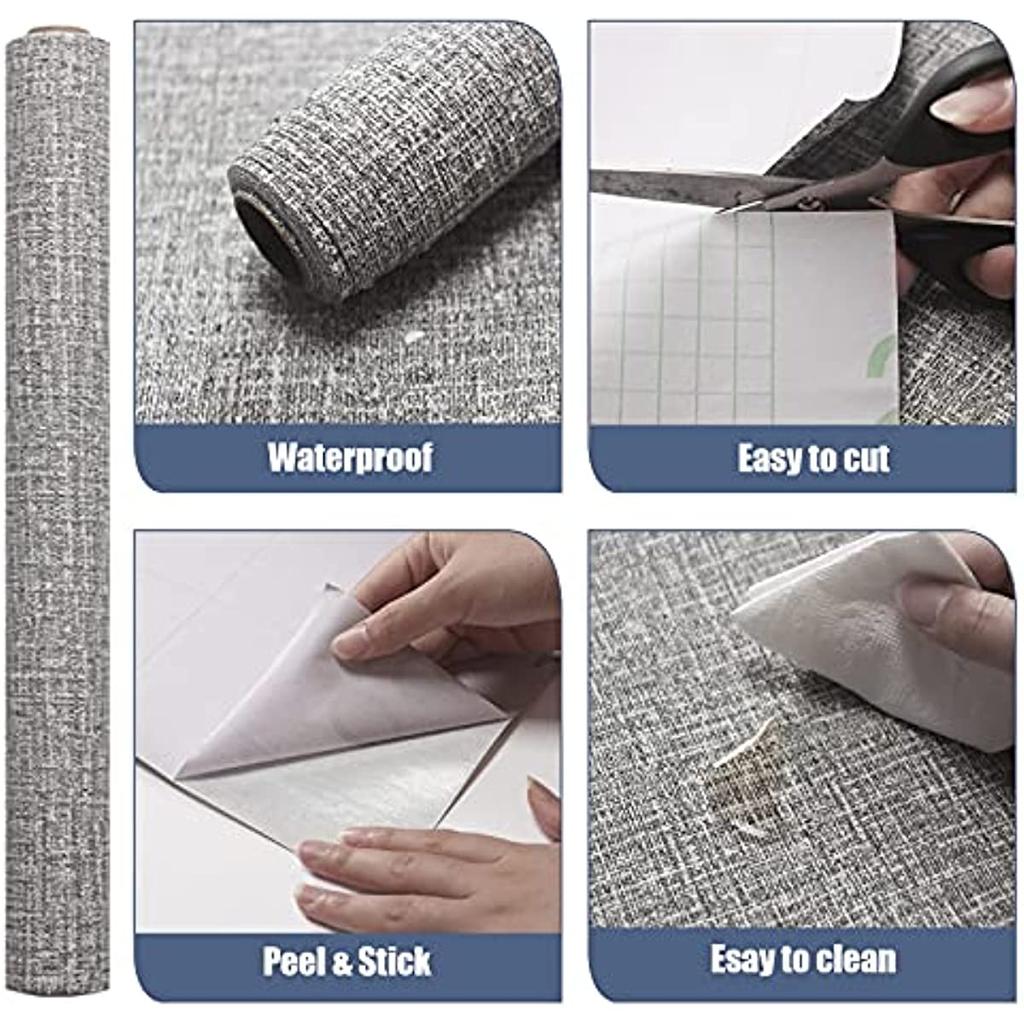 Waterproof

Easy to cut

Peel & Stick

Esay to clean