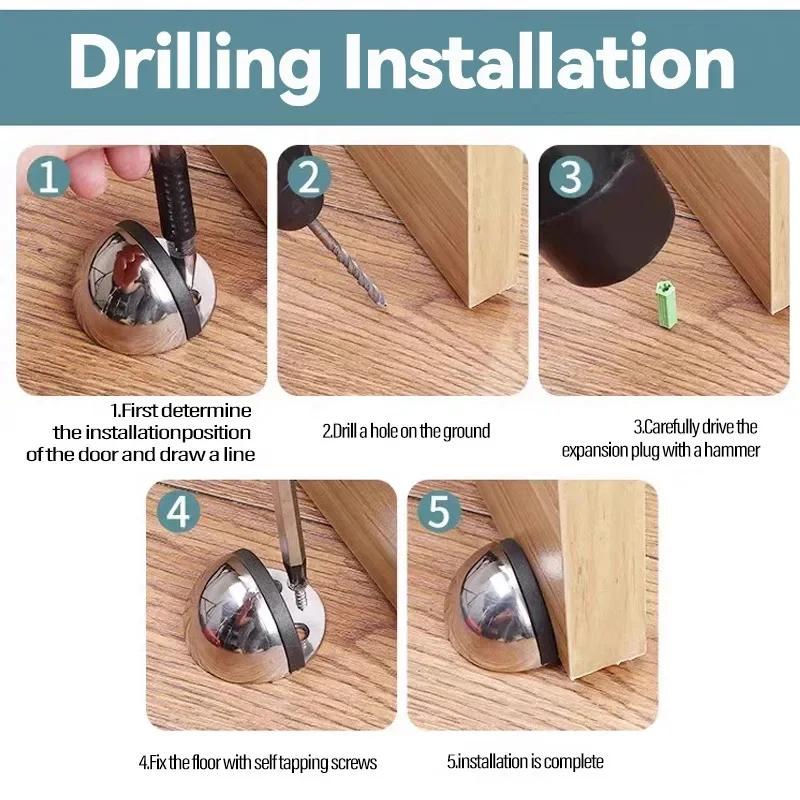 Drilling Installation

1

2

3

1.First determine the installationposition of the door and draw a line

2.Drill a hole on the ground

3.Carefully drive the expansion plug with a hammer

4

5

4.Fix the floor with self tapping screws

5.installation is complete